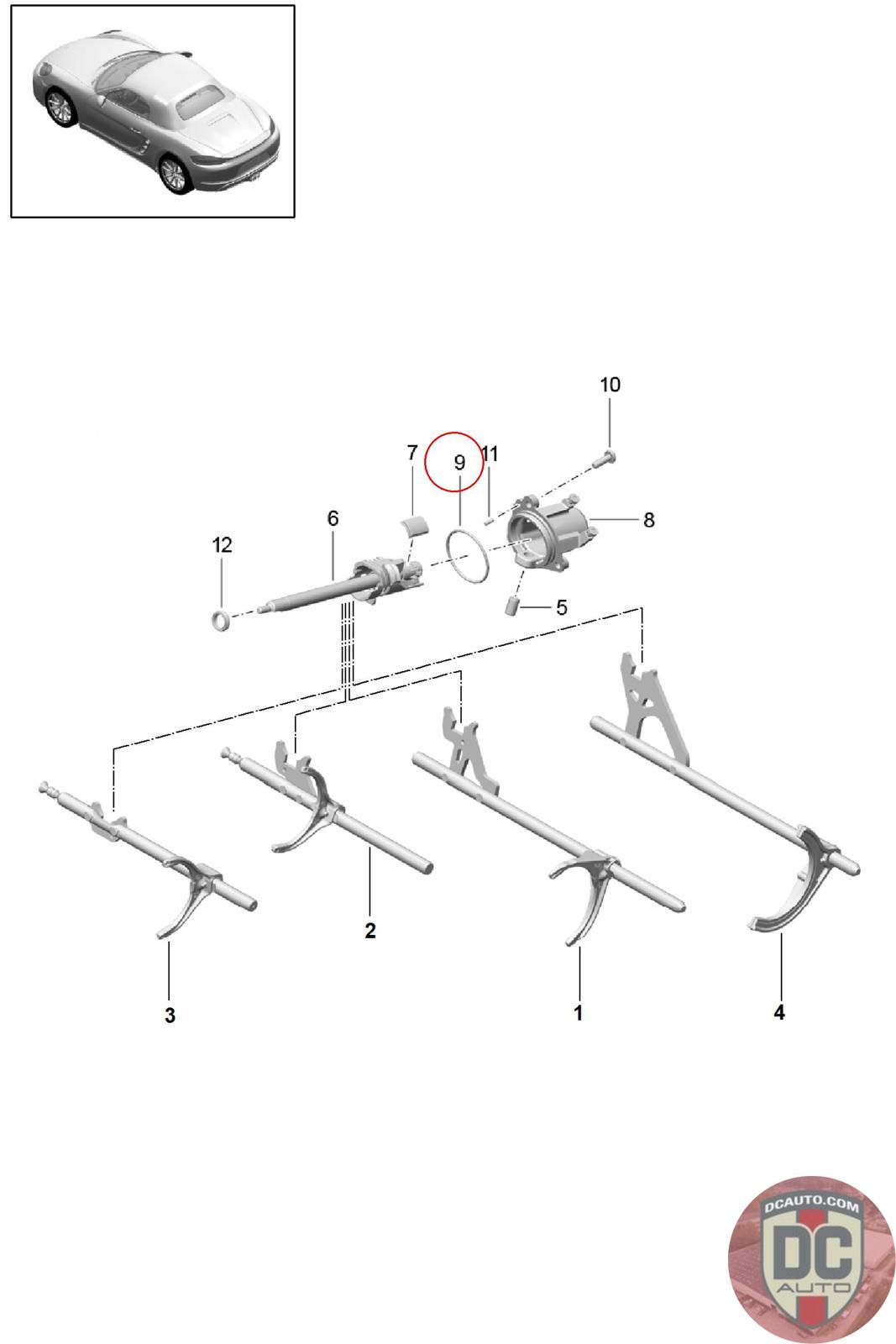 10
7
9
11
6
8
12
5
2
3
1
4
DCAUTO.COM
DC
AUTO