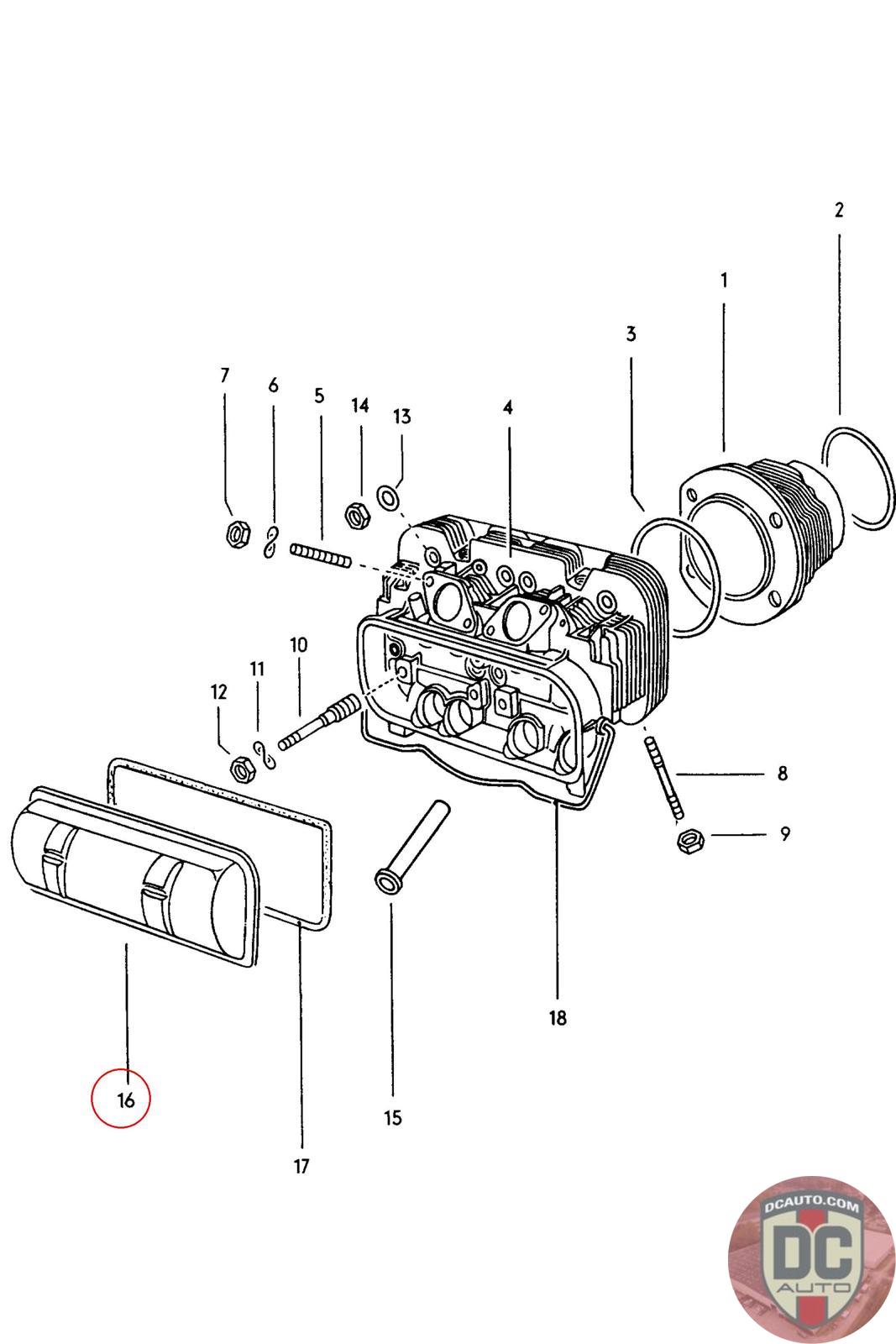 2
1
3
7
6
5
14
13
4
10
11
12
8
9
18
16
15
17
DCAUTO.COM
DC
AUTO