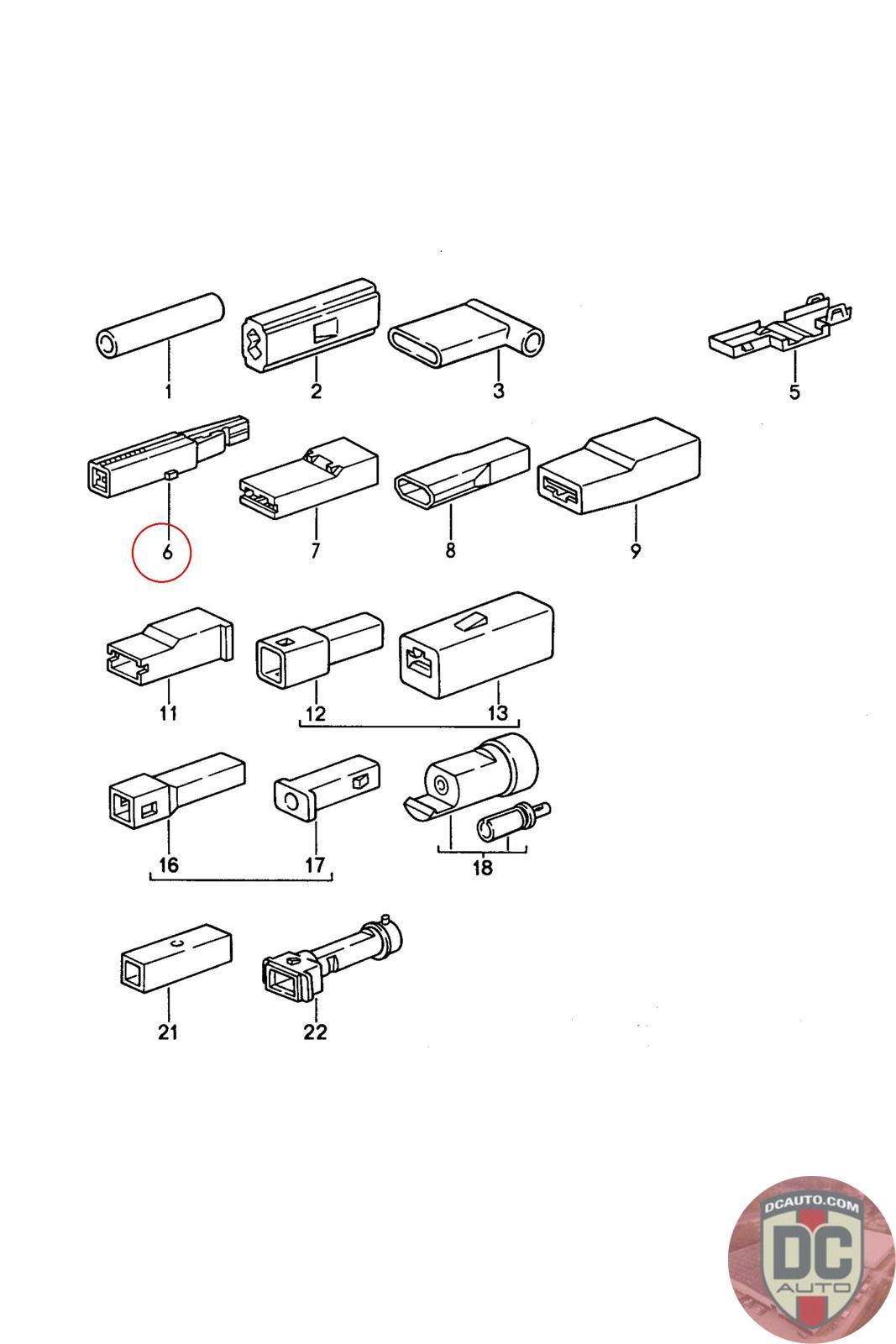 1
2
3
5
6
7
8
9
11
12
13
16
17
18
21
22
DCAUTO.COM
DC
AUTO