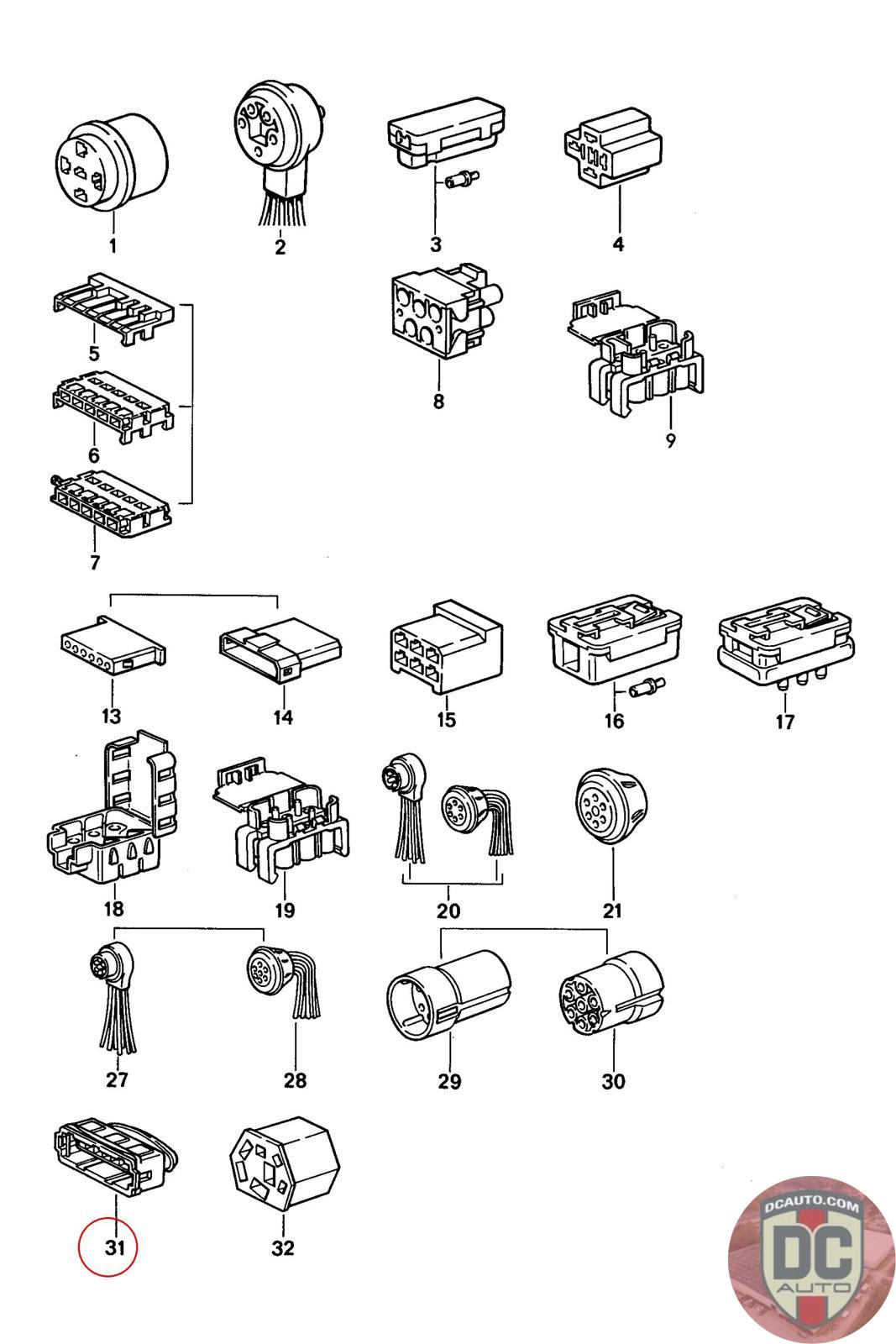 1
2
3
4
5
6
7
8
9
13
14
15
16
17
18
19
20
21
27
28
29
30
31
32
DCAUTO.COM
DC
AUTO