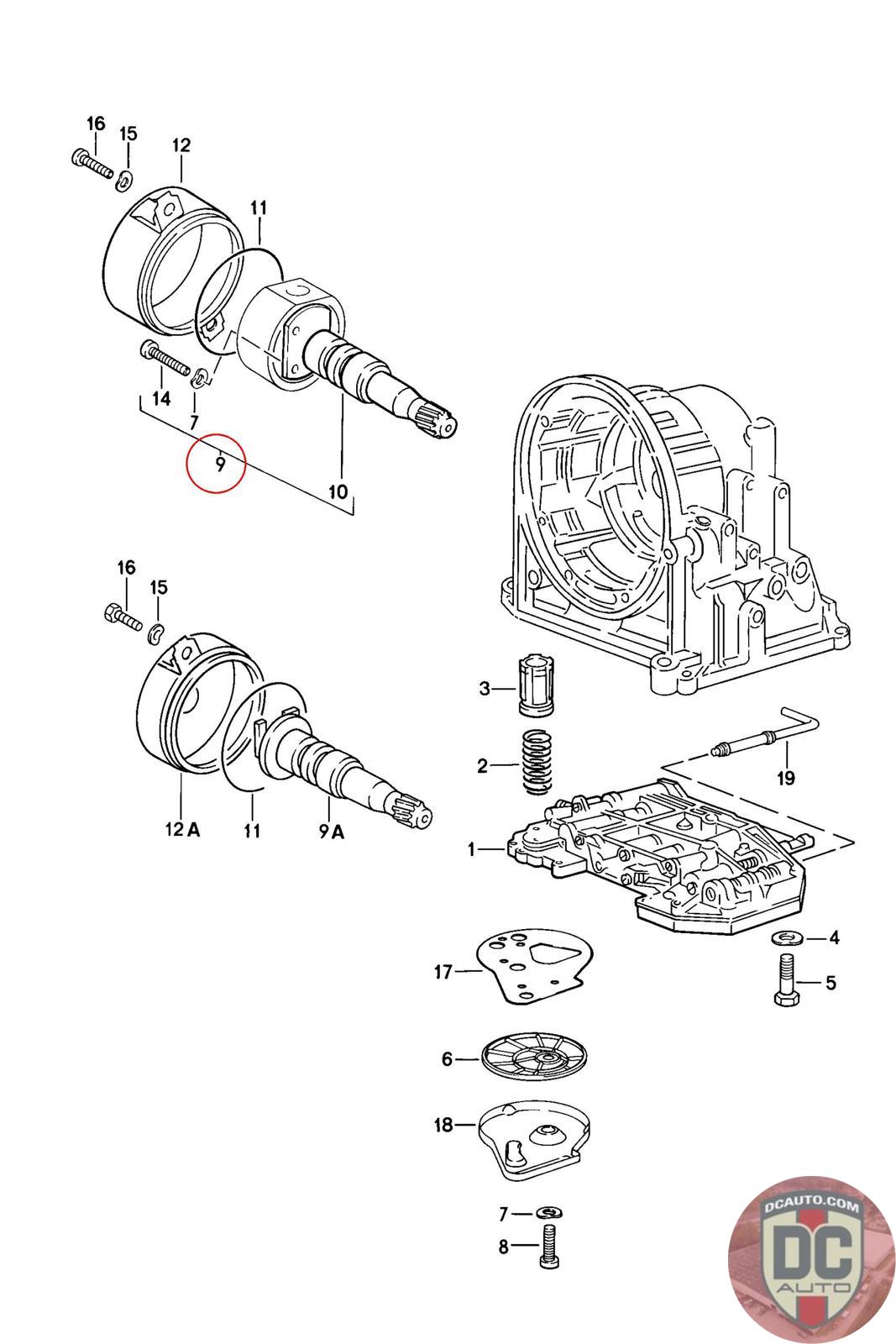 16
15
12
11
14
7
9
10
16
15
12 A
11
9 A
3
2
19
1
4
5
17
6
18
7
8
DCAUTO.COM
DC
AUTO