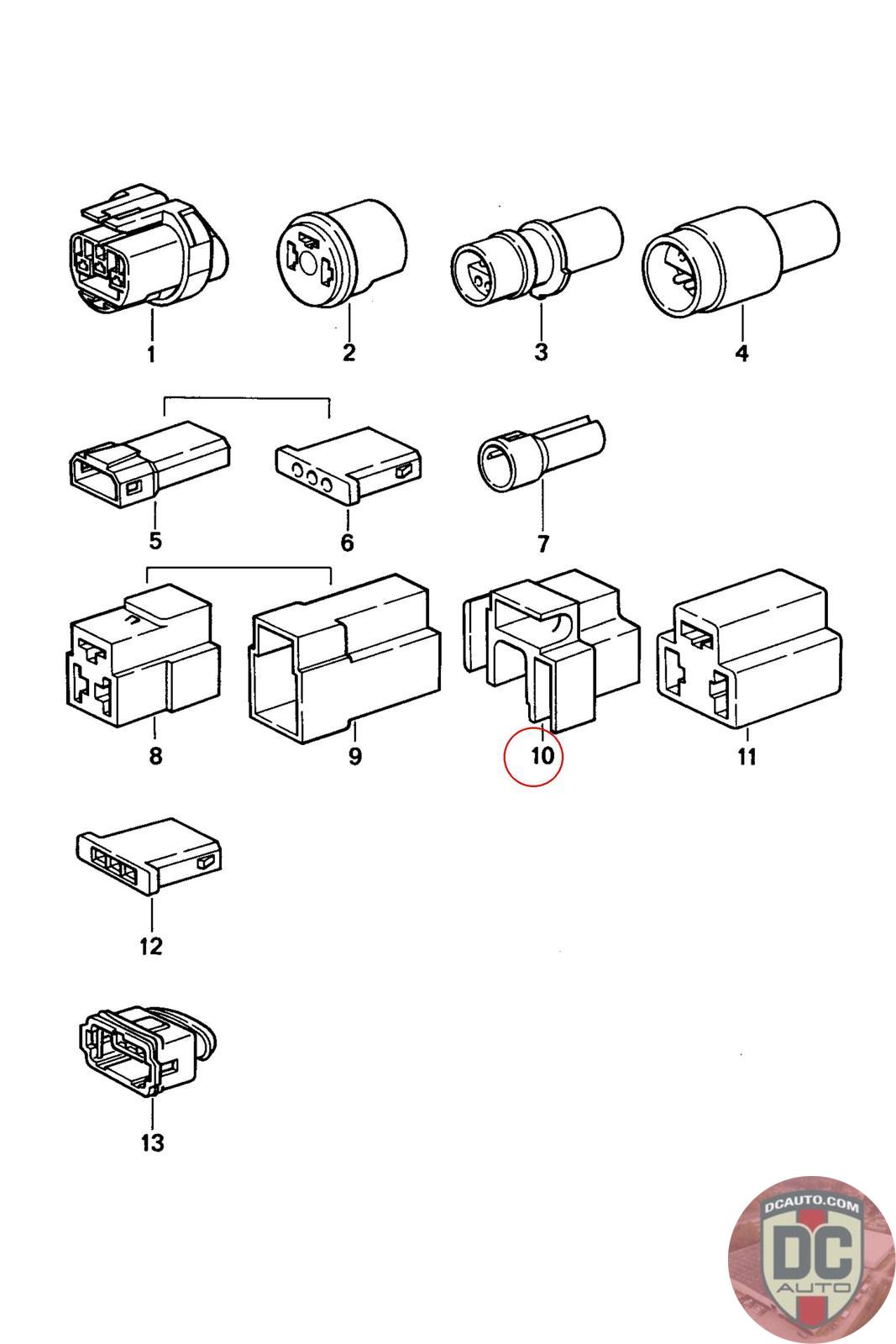 1
2
3
4
5
6
7
8
9
10
11
12
13
DCAUTO.COM
DC
AUTO