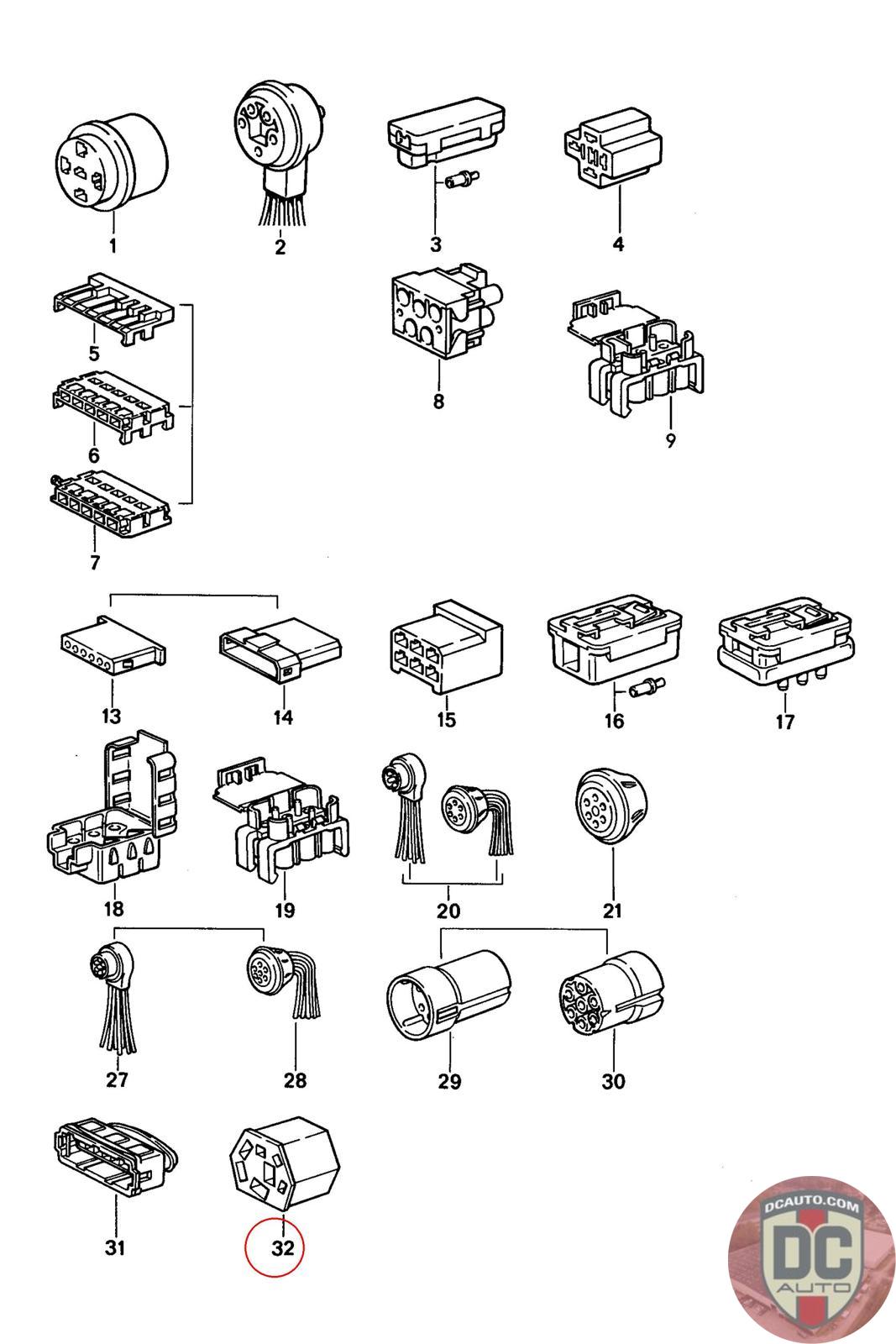 1
2
3
4
5
6
7
8
9
13
14
15
16
17
18
19
20
21
27
28
29
30
31
32
DCAUTO.COM
DC
AUTO