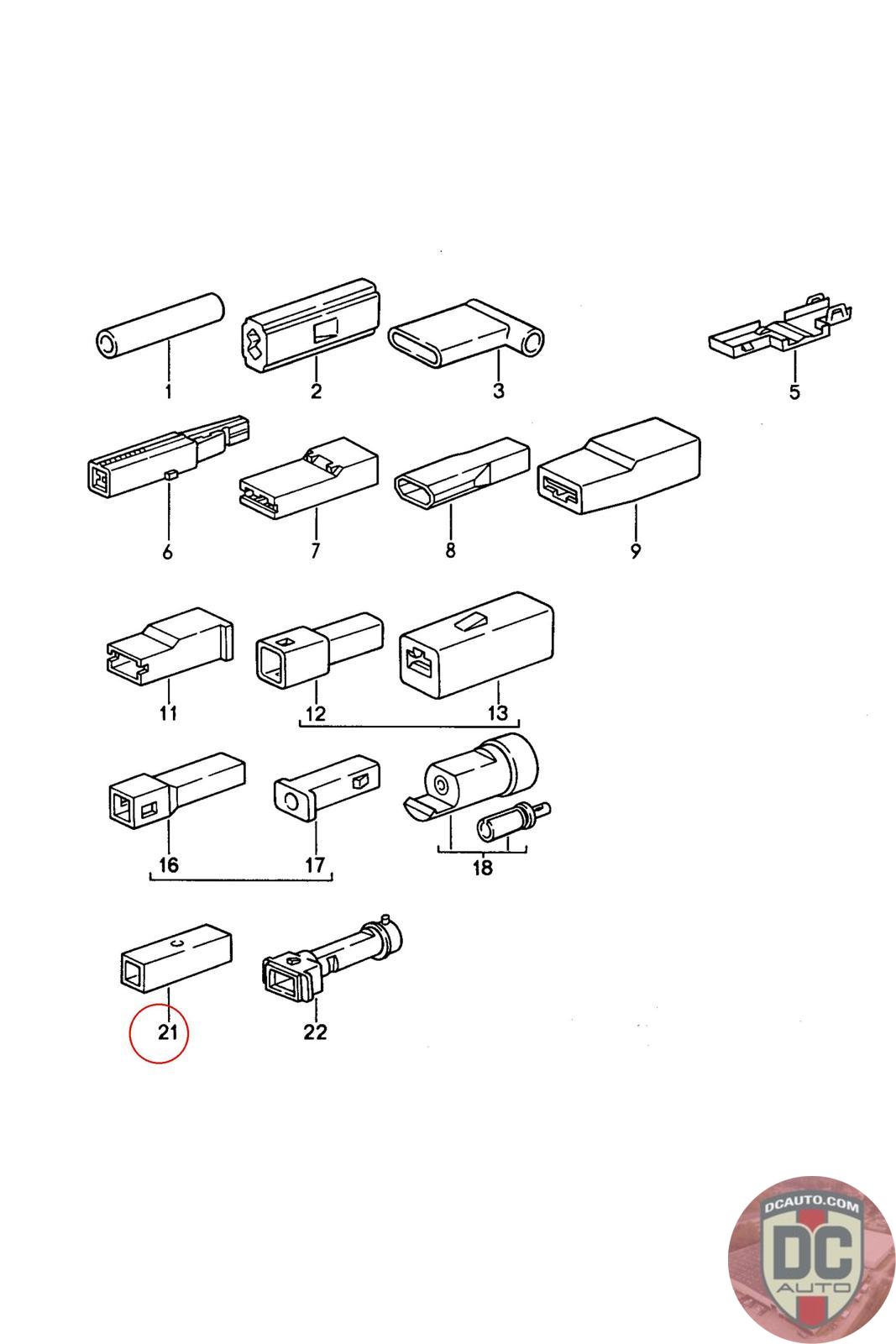 1
2
3
5
6
7
8
9
11
12
13
16
17
18
21
22
DCAUTO.COM
DC
AUTO