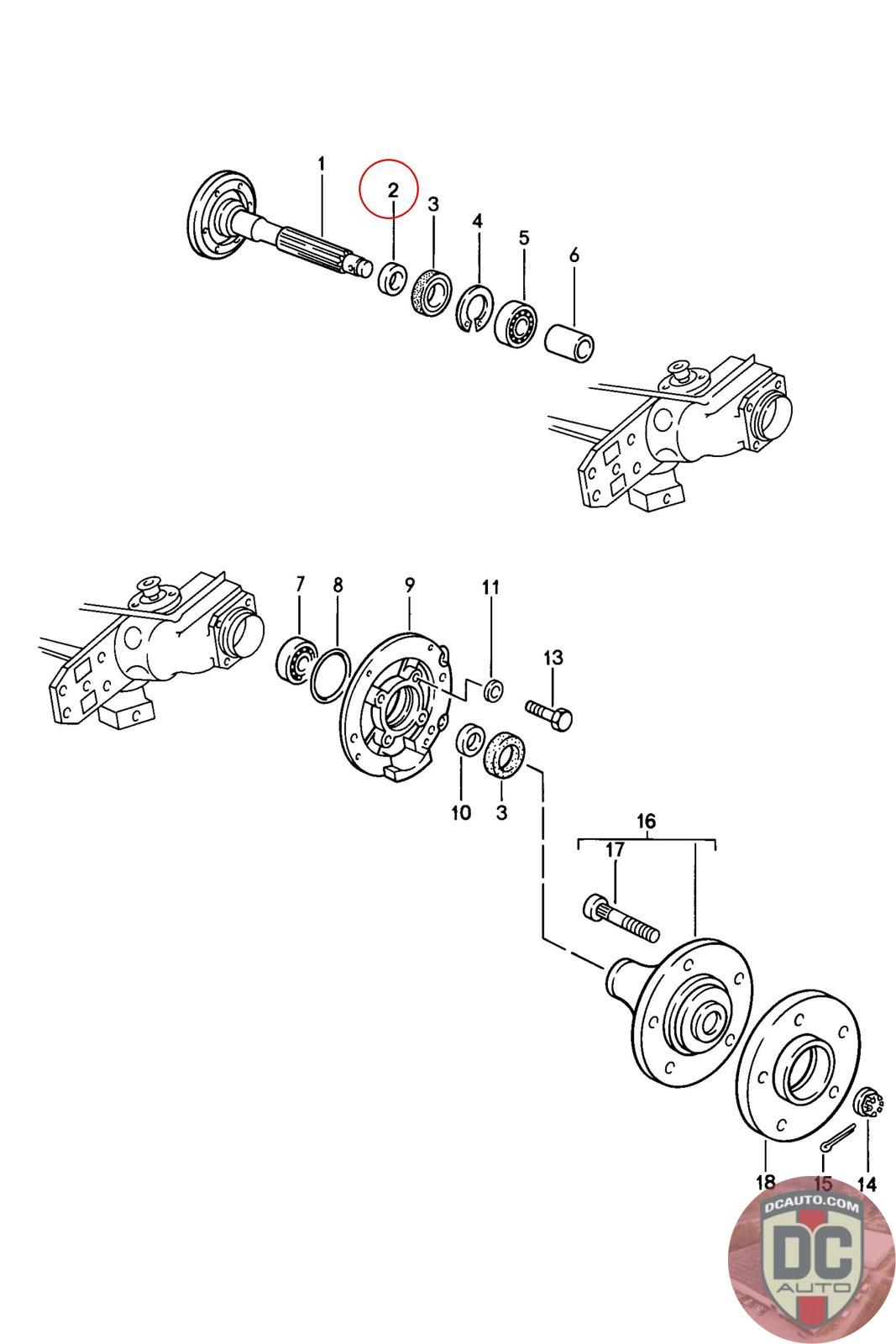 1
2
3
4
5
6
7
8
9
11
13
10
3
16
17
18
15
14
DCAUTO.COM
DC
AUTO