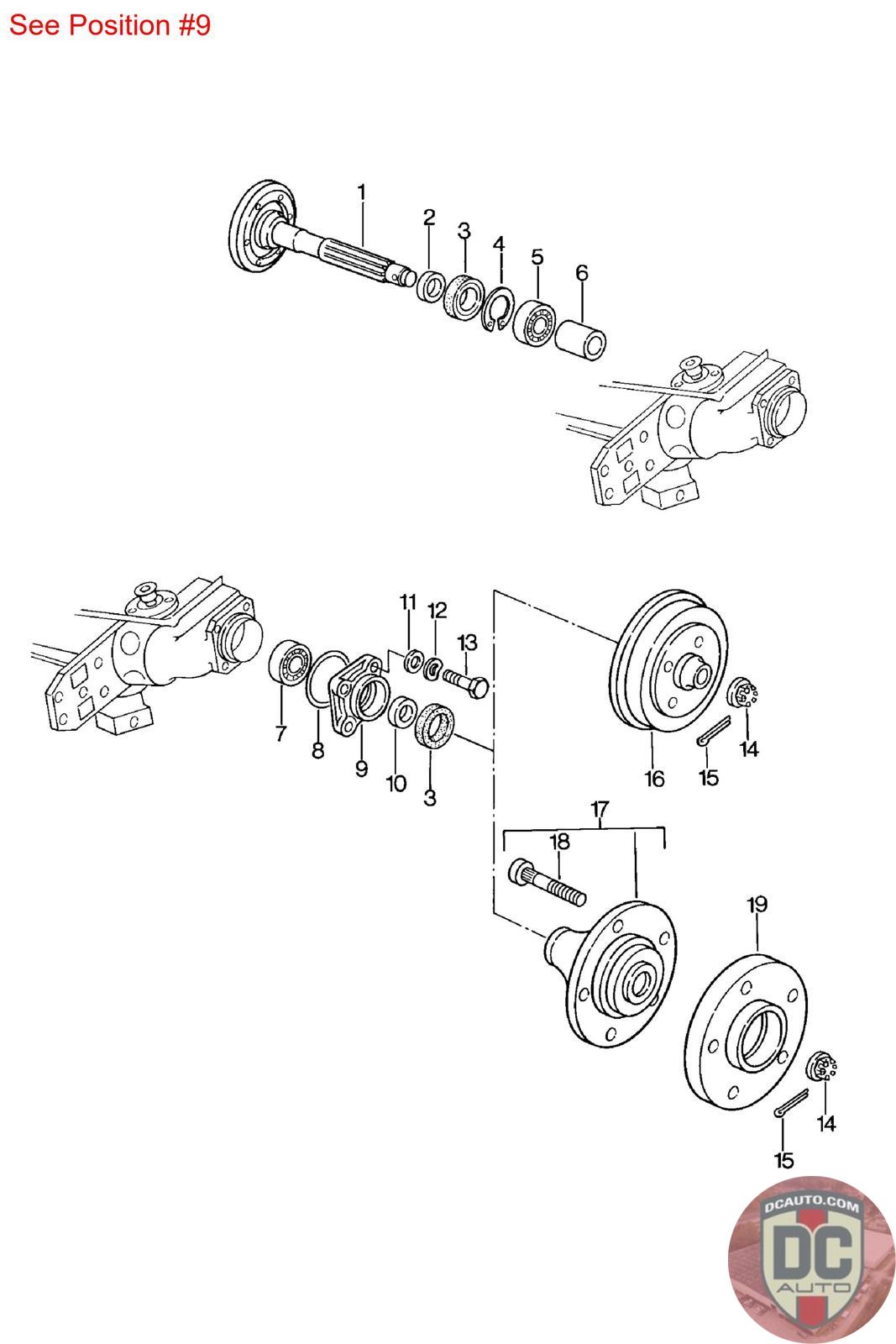 See Position #9

1
2
3
4
5
6

11
12
13
7
8
9
10
3
16
15
14
17
18
19
14
15

DCAUTO.COM
DC
AUTO