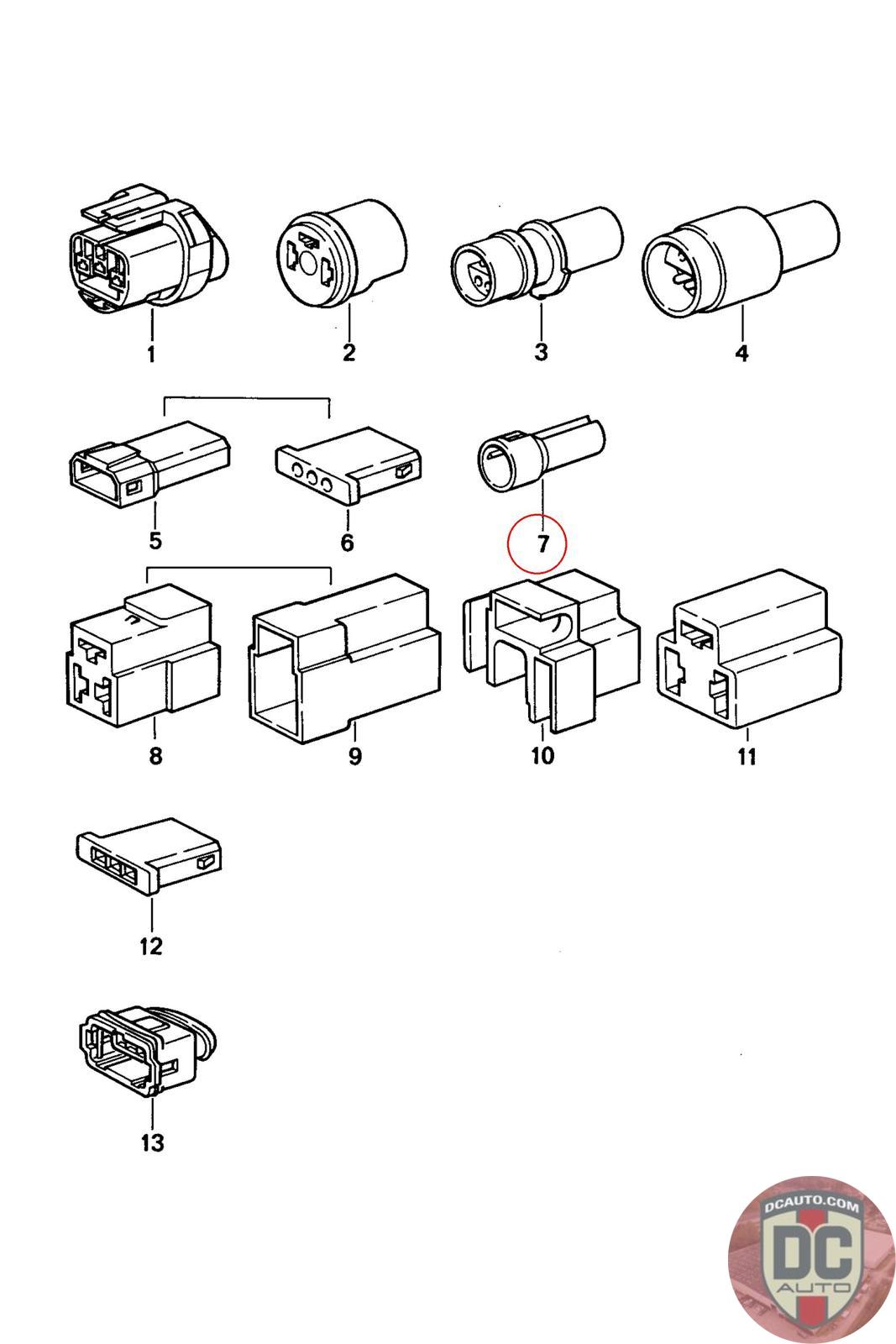 1
2
3
4
5
6
7
8
9
10
11
12
13
DCAUTO.COM
DC
AUTO