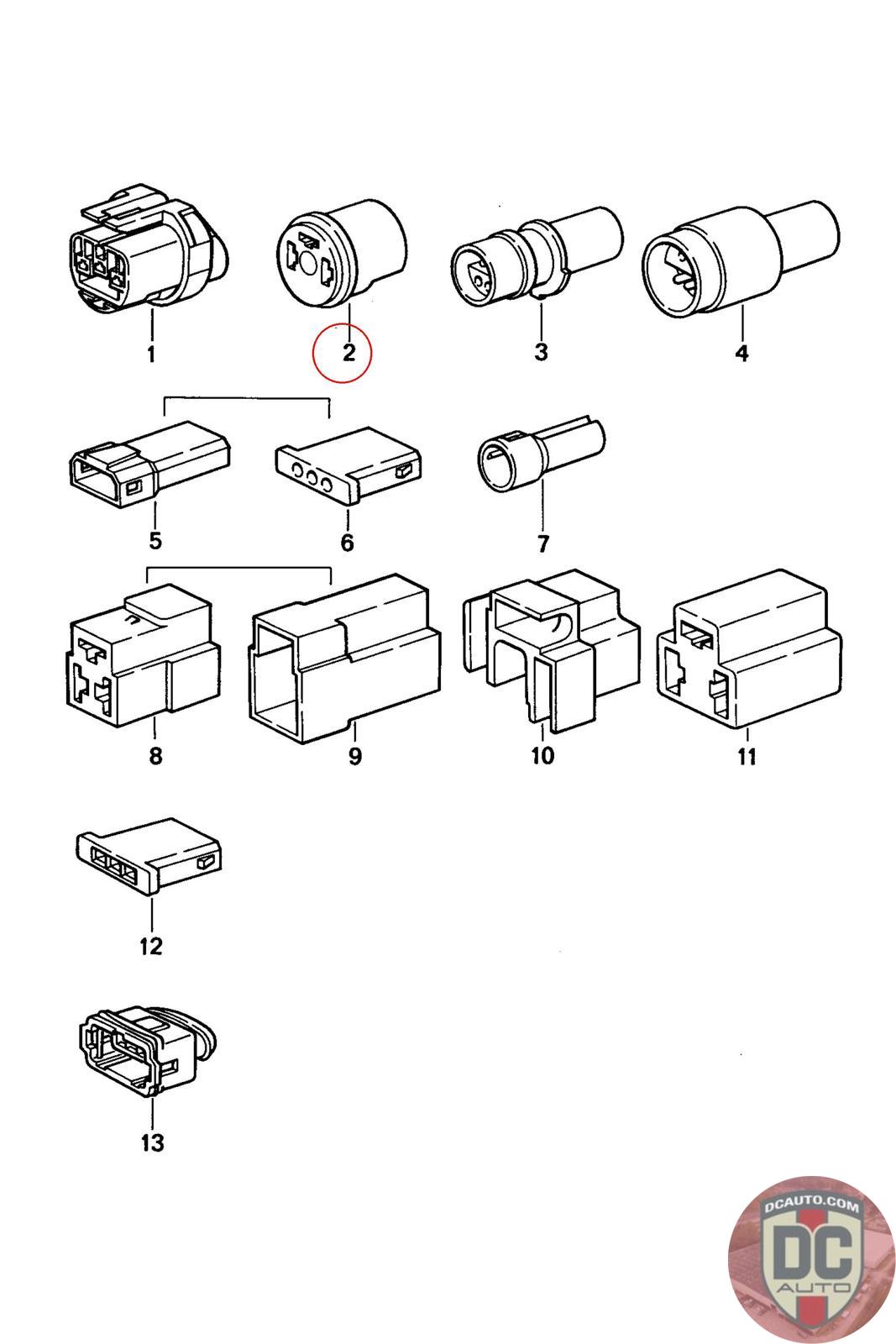 1
2
3
4
5
6
7
8
9
10
11
12
13
DCAUTO.COM
DC
AUTO