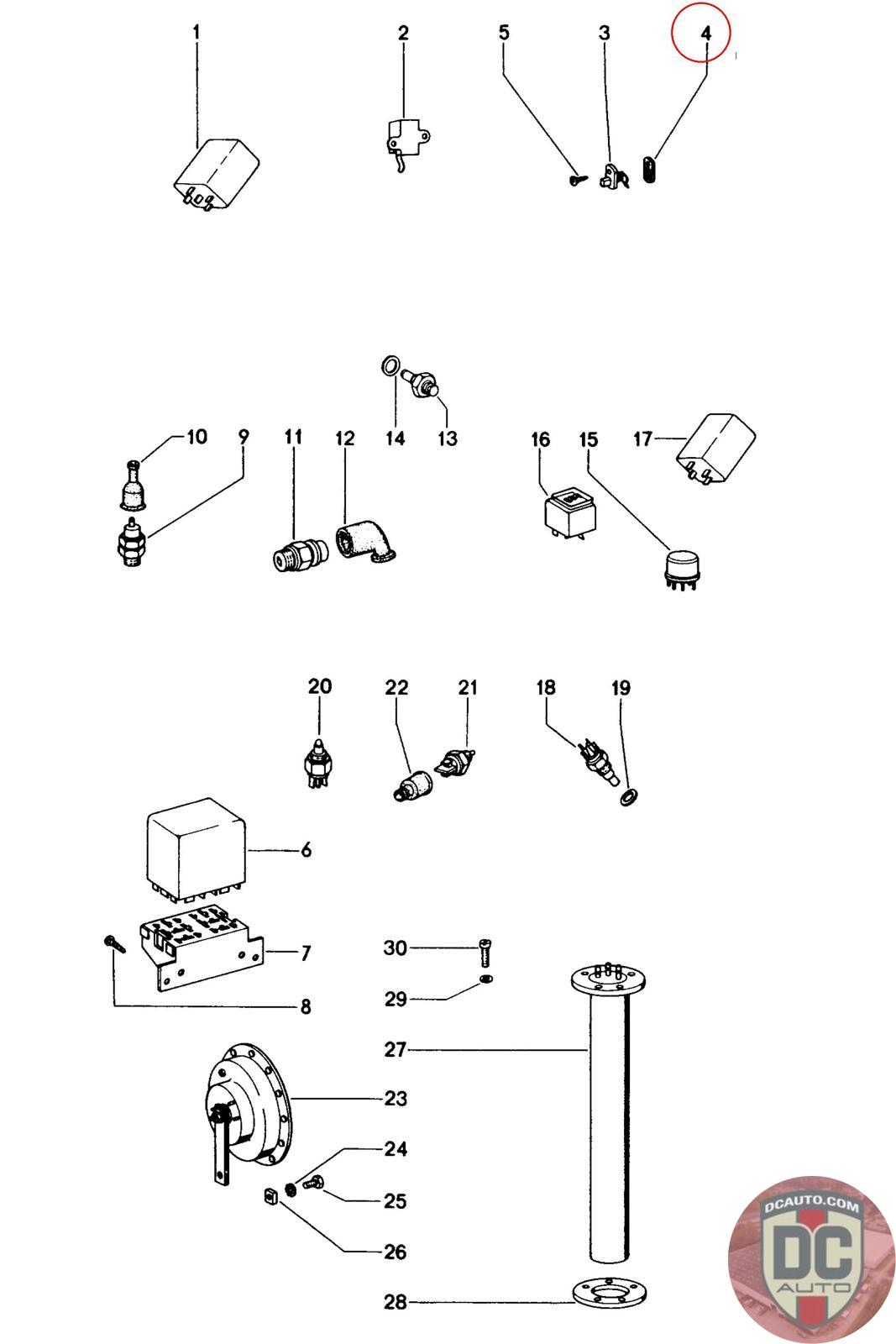 1
2
5
3
4
14
13
10
9
11
12
16
15
17
20
22
21
18
19
6
7
8
30
29
27
23
24
25
26
28
DCAUTO.COM
DC
AUTO