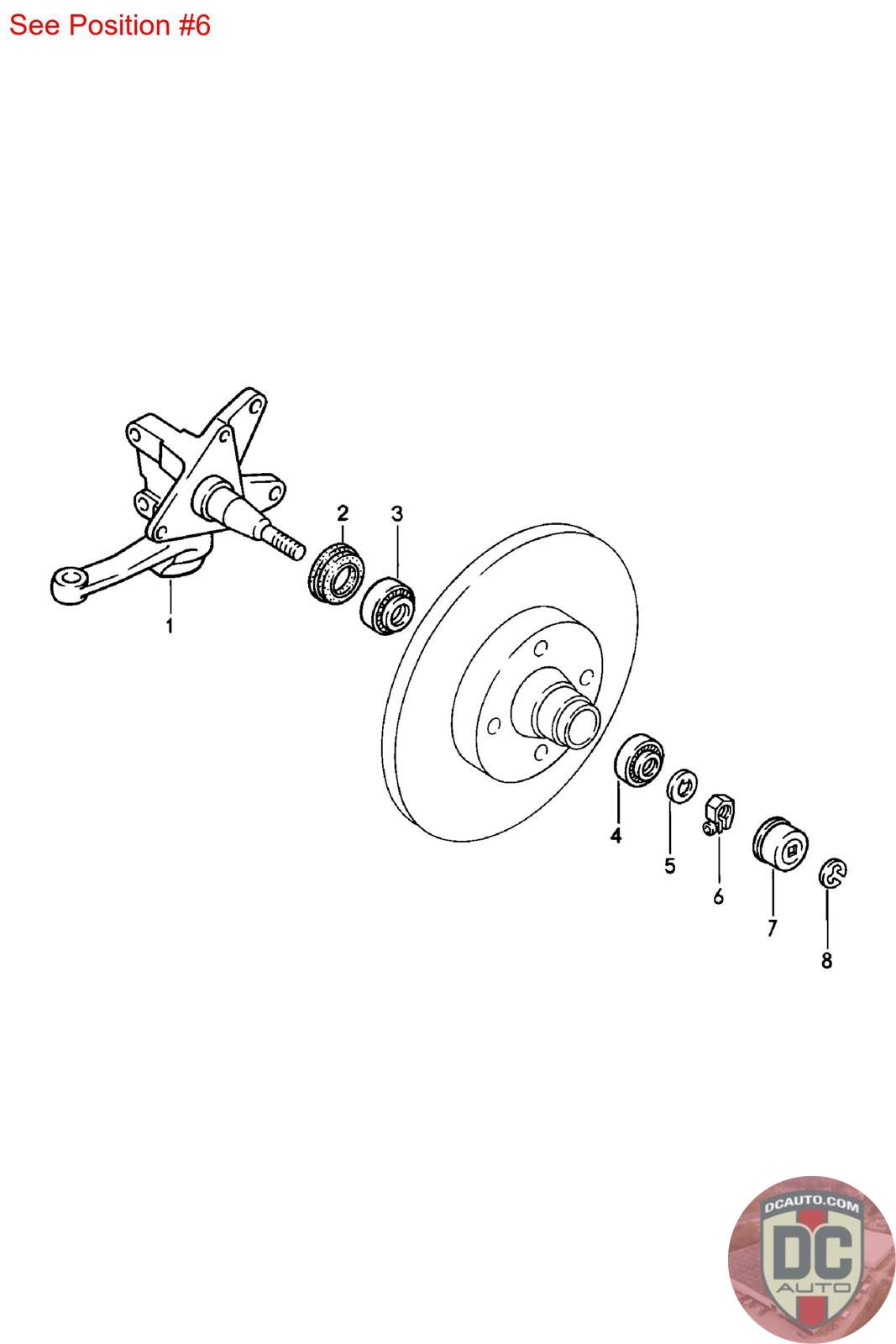 See Position #6

2
3
1
4
5
6
7
8

DCAUTO.COM
DC
AUTO