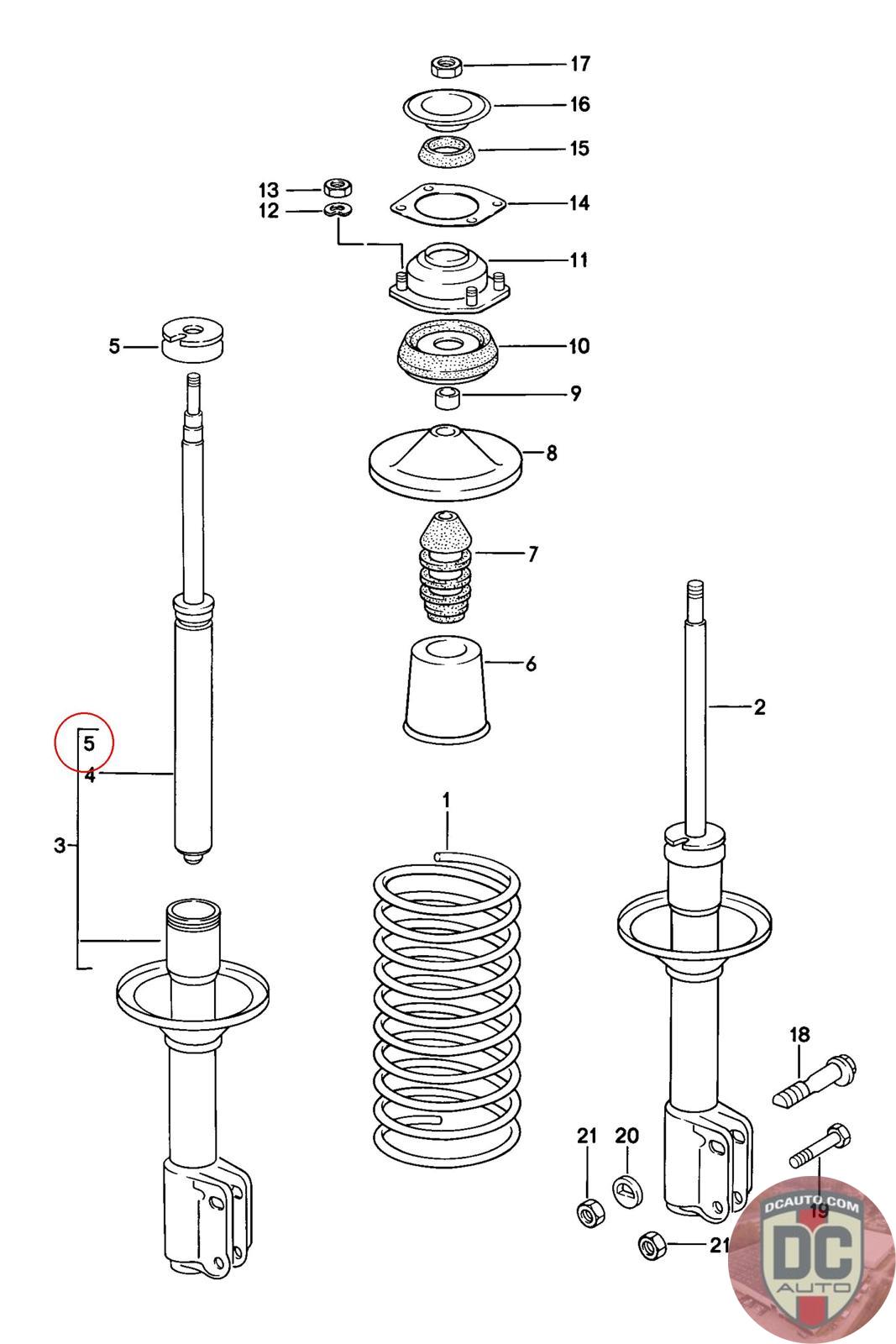 17
16
15
13
12
14
11
5
10
9
8
7
6
2
5
4
3
1
18
21
20
19
21
DCAUTO.COM
DC
AUTO