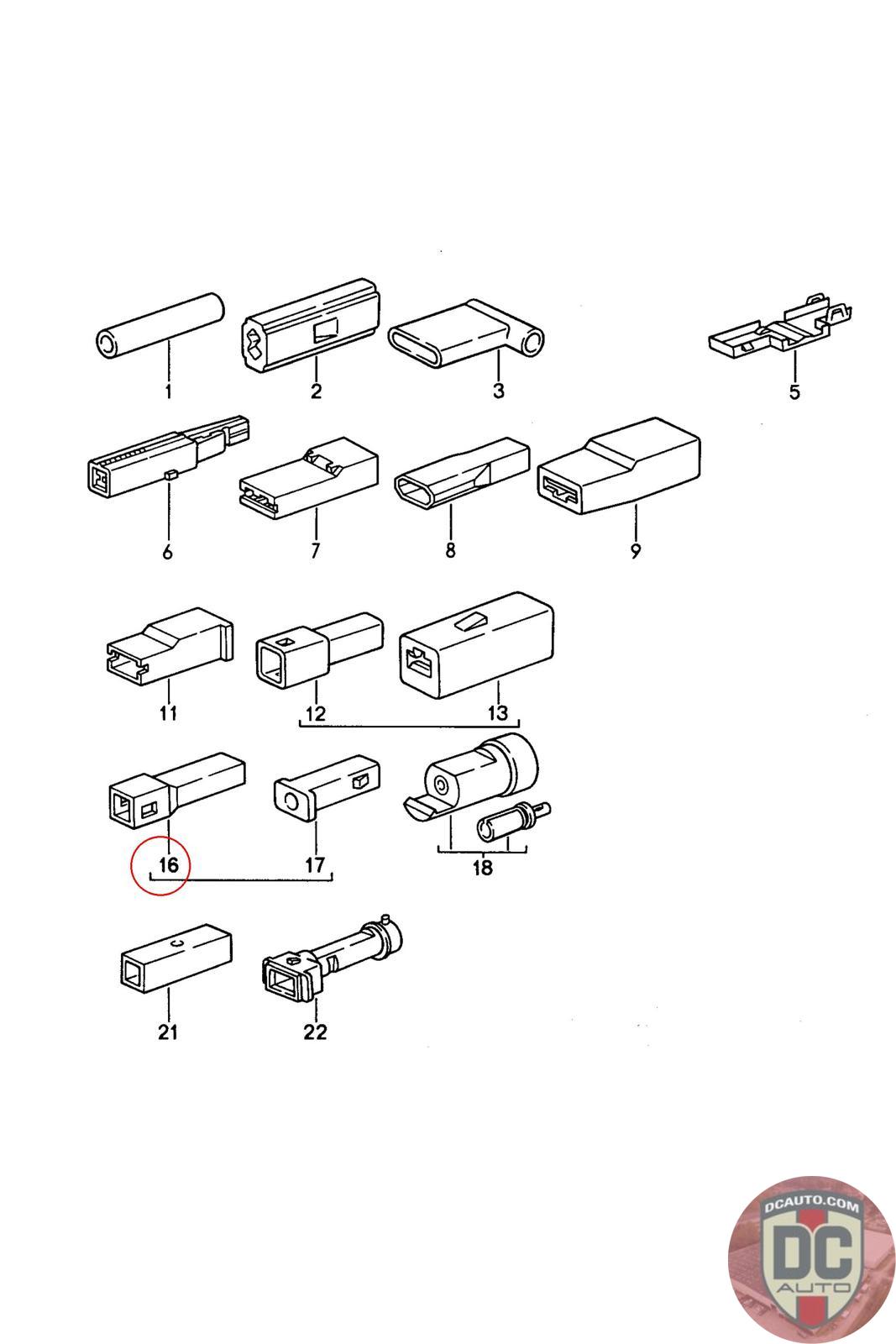 1
2
3
5
6
7
8
9
11
12
13
16
17
18
21
22

DCAUTO.COM
DC
AUTO