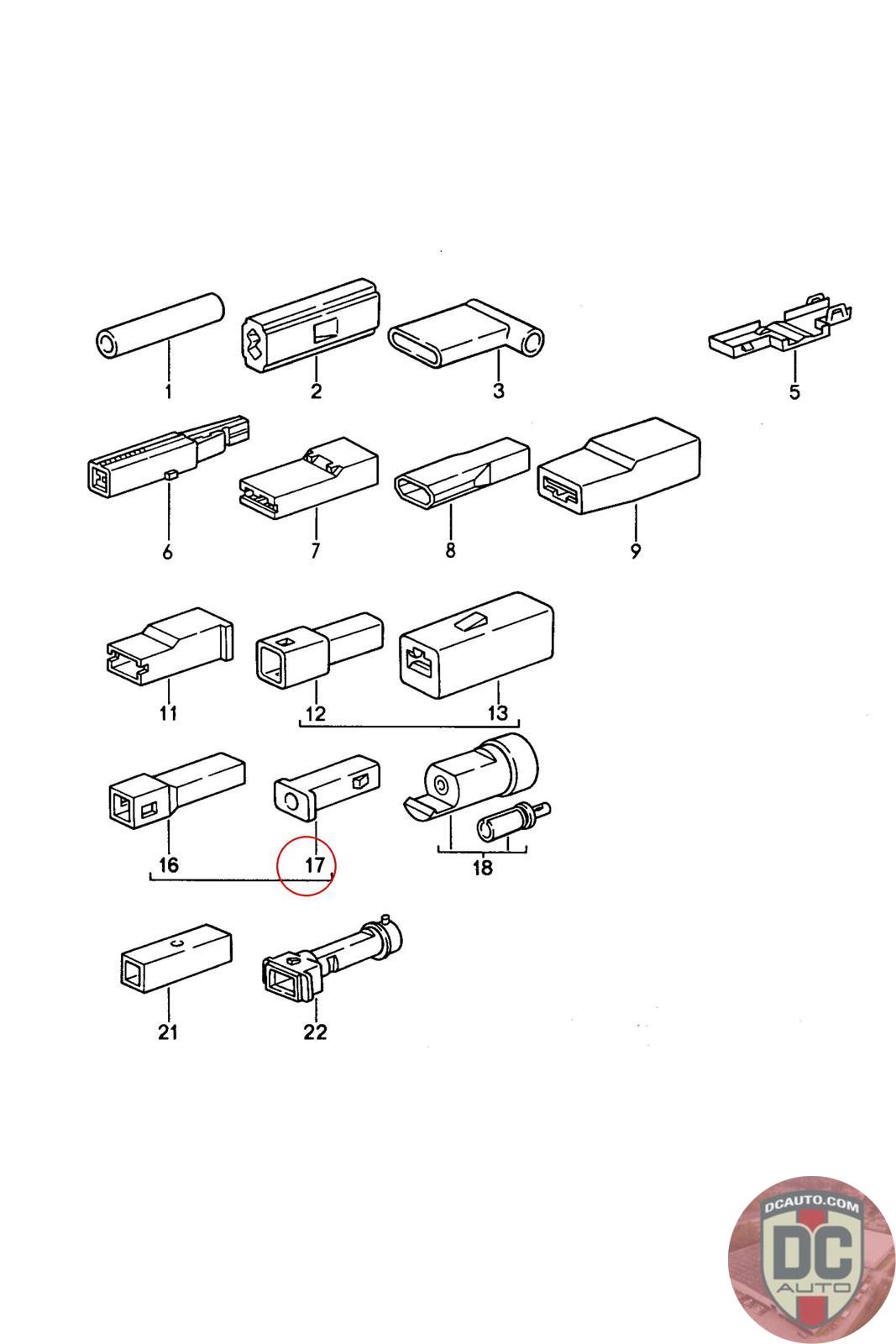 1
2
3
5
6
7
8
9
11
12
13
16
17
18
21
22
DCAUTO.COM
DC
AUTO