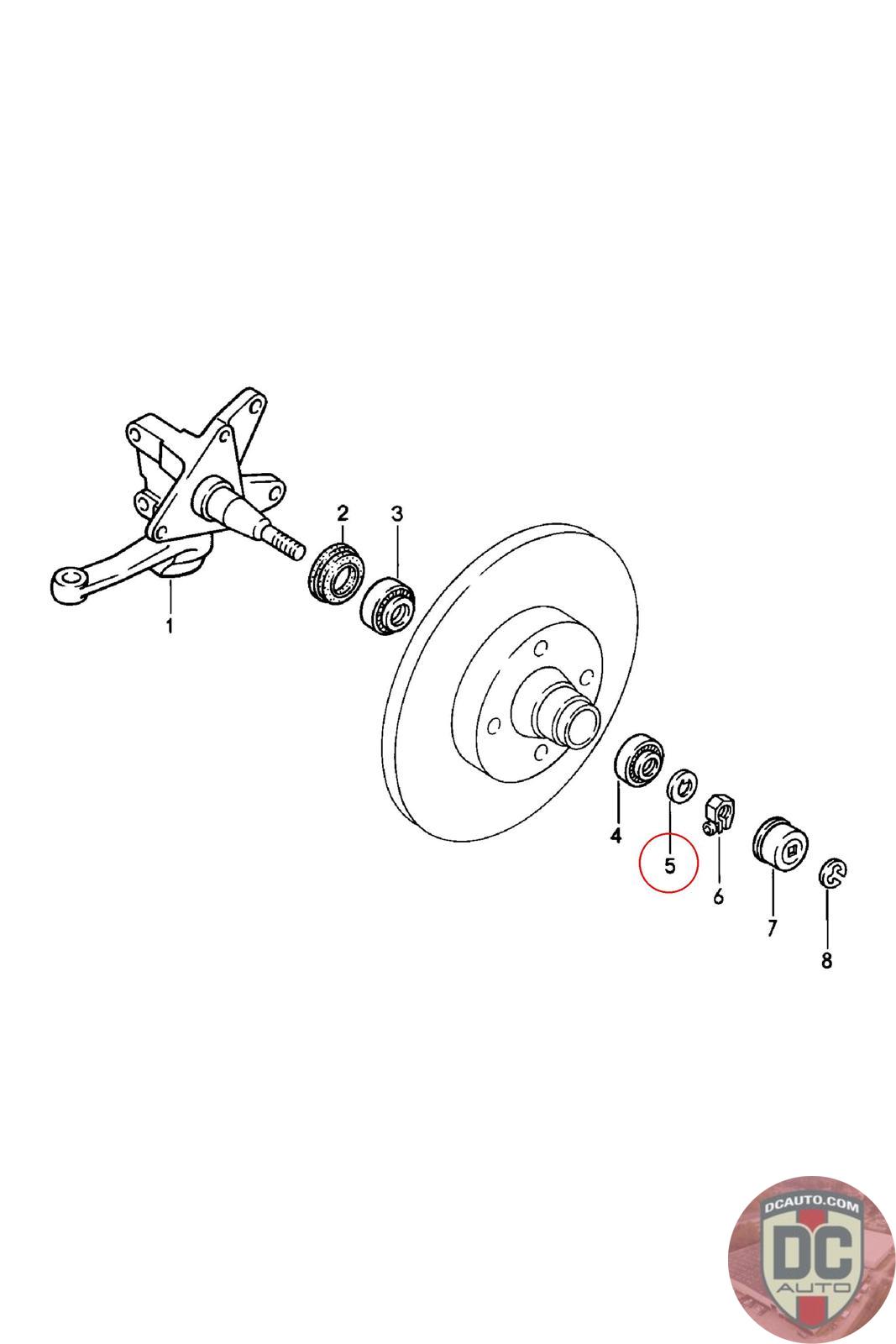 2
3
1
4
5
6
7
8
DCAUTO.COM
DC
AUTO