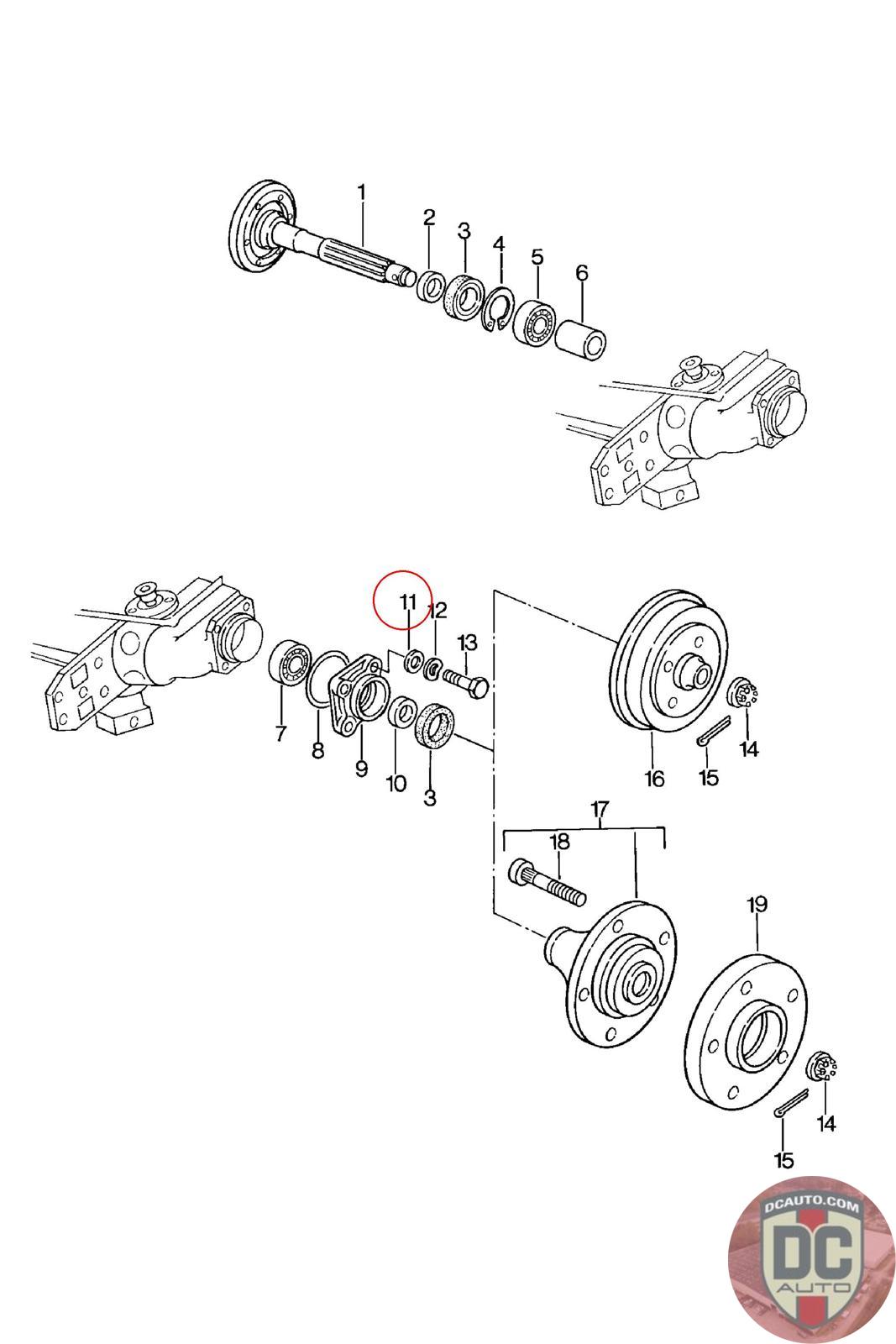 1
2
3
4
5
6

11
12
13
7
8
9
10
3
16
15
14

17
18
19
14
15

DCAUTO.COM
DC
AUTO