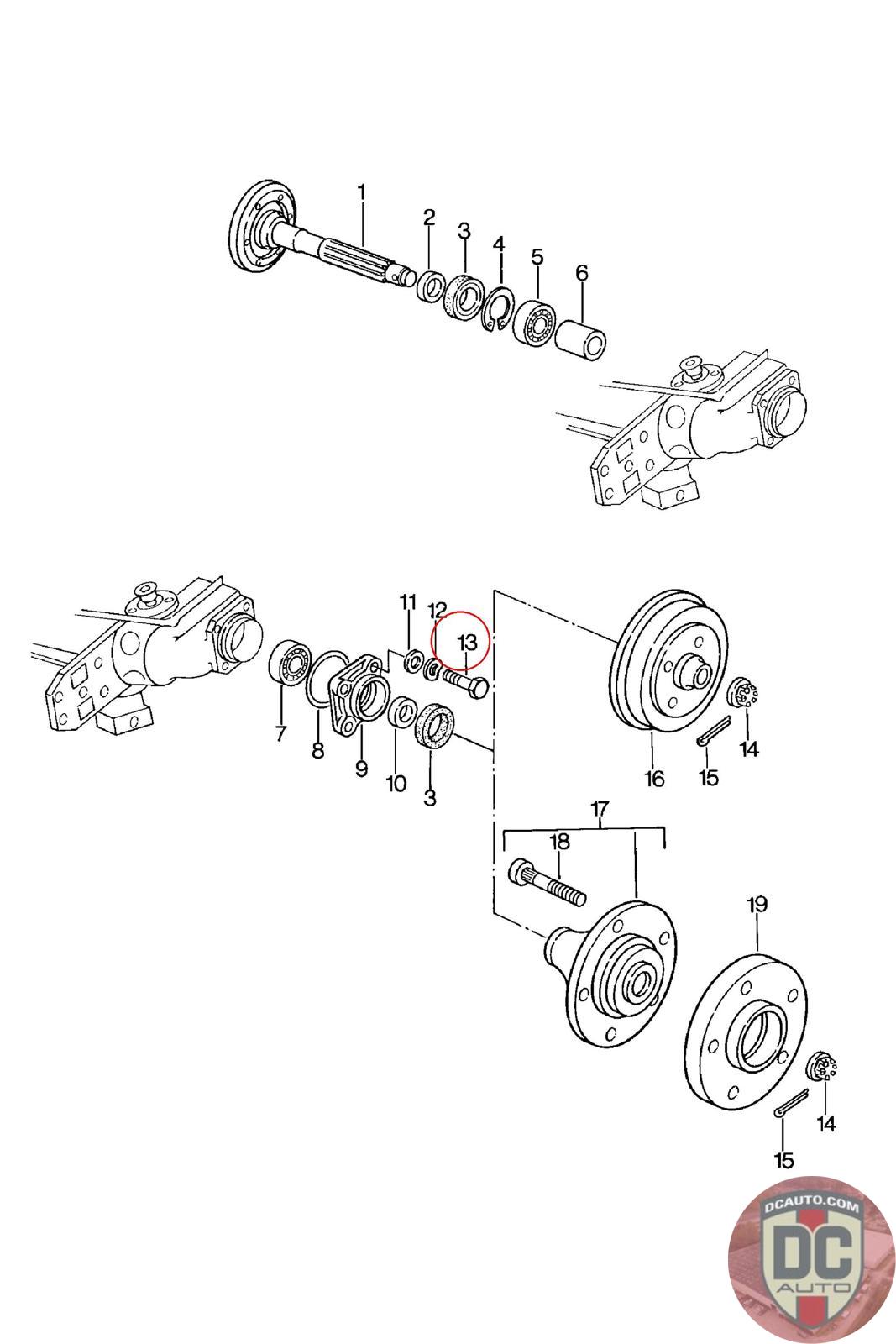 1
2
3
4
5
6
11
12
13
7
8
9
10
3
16
15
14
17
18
19
14
15
DCAUTO.COM
DC
AUTO