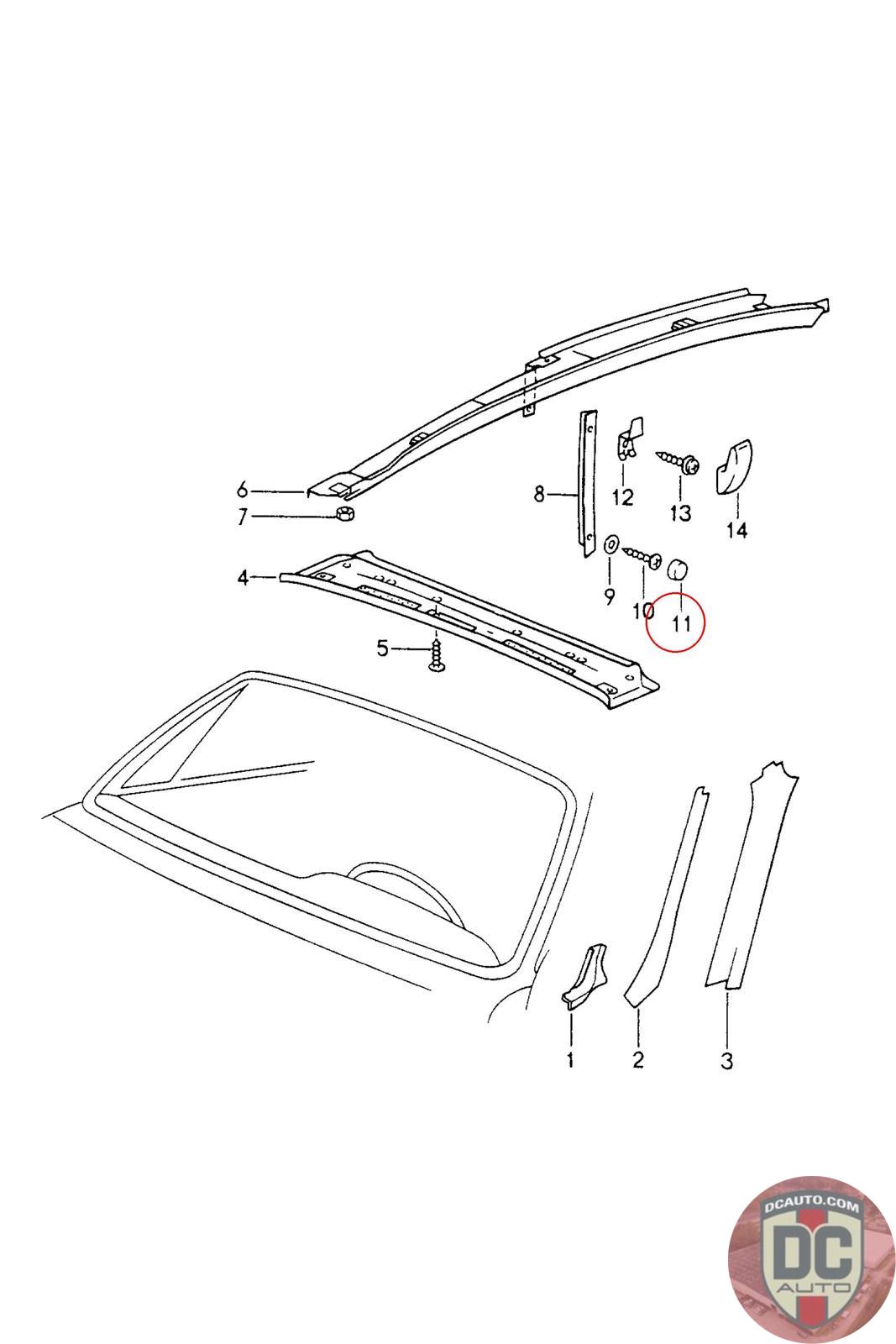 6
7
4
5
8
12
13
14
9
10
11
1
2
3
DCAUTO.COM
DC
AUTO