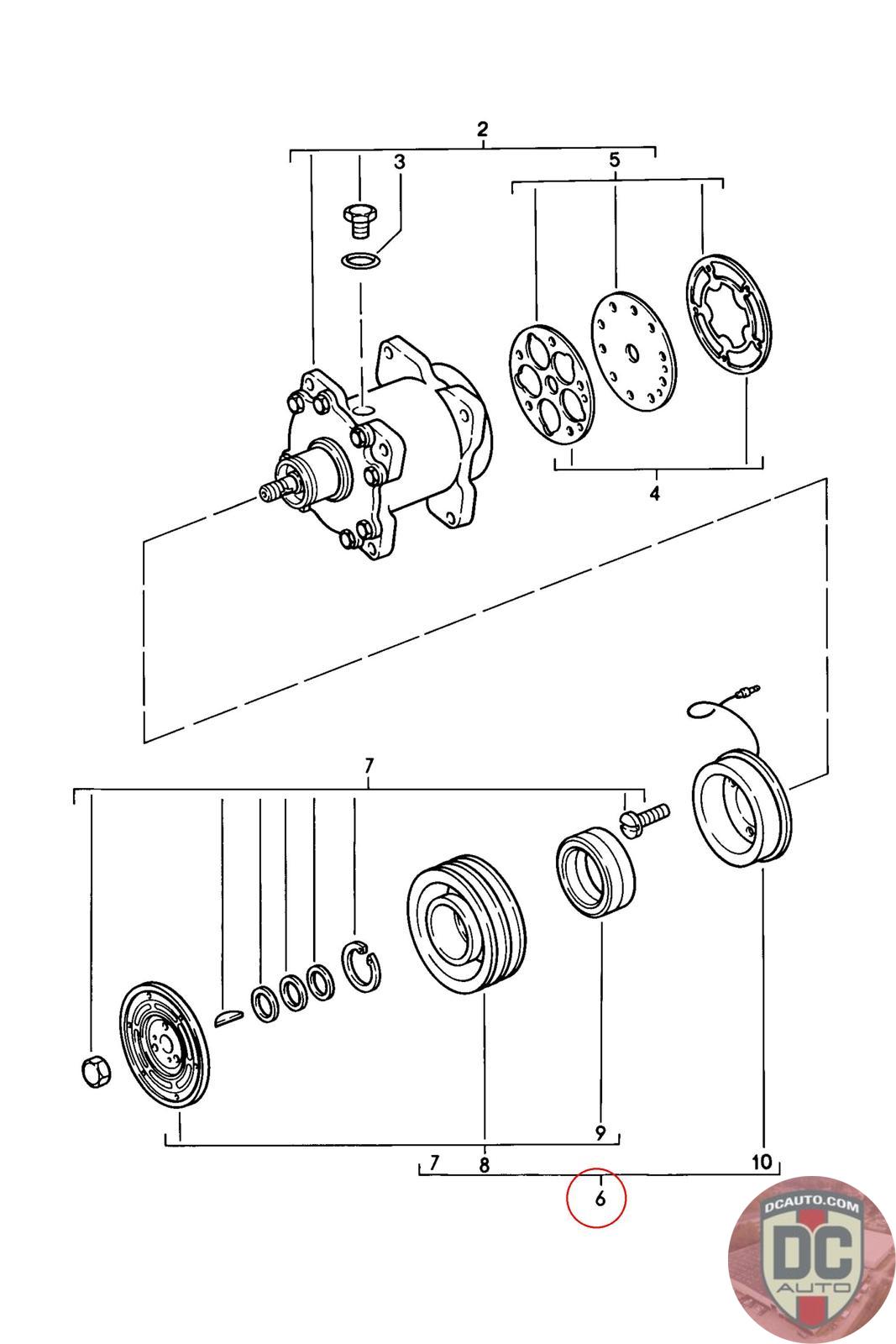 2
3
5
4
7
9
7
8
10
6
DCAUTO.COM
DC
AUTO