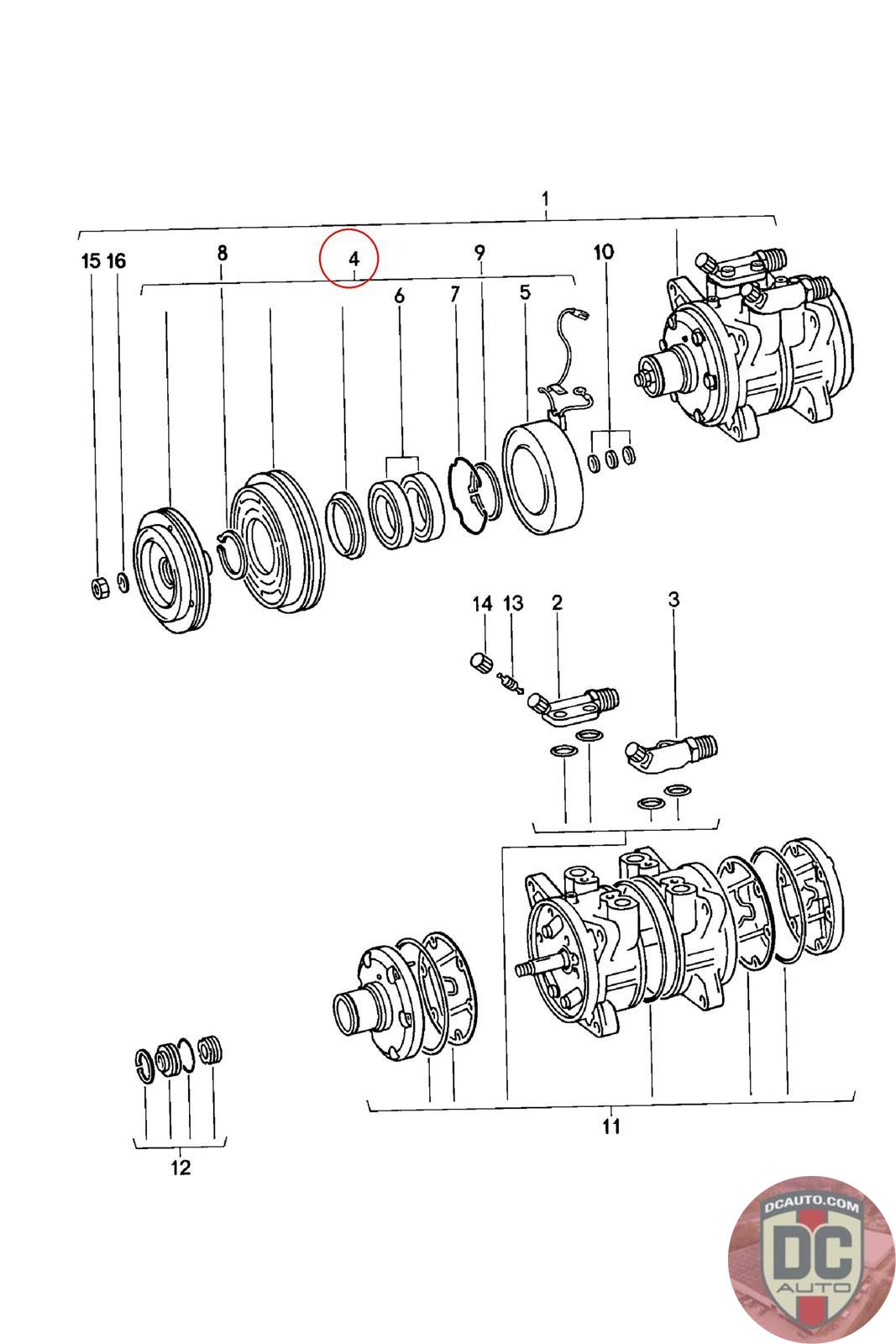 1
15 16
8
4
9
10
6
7
5
14 13 2
3
11
12
DCAUTO.COM
DC
AUTO