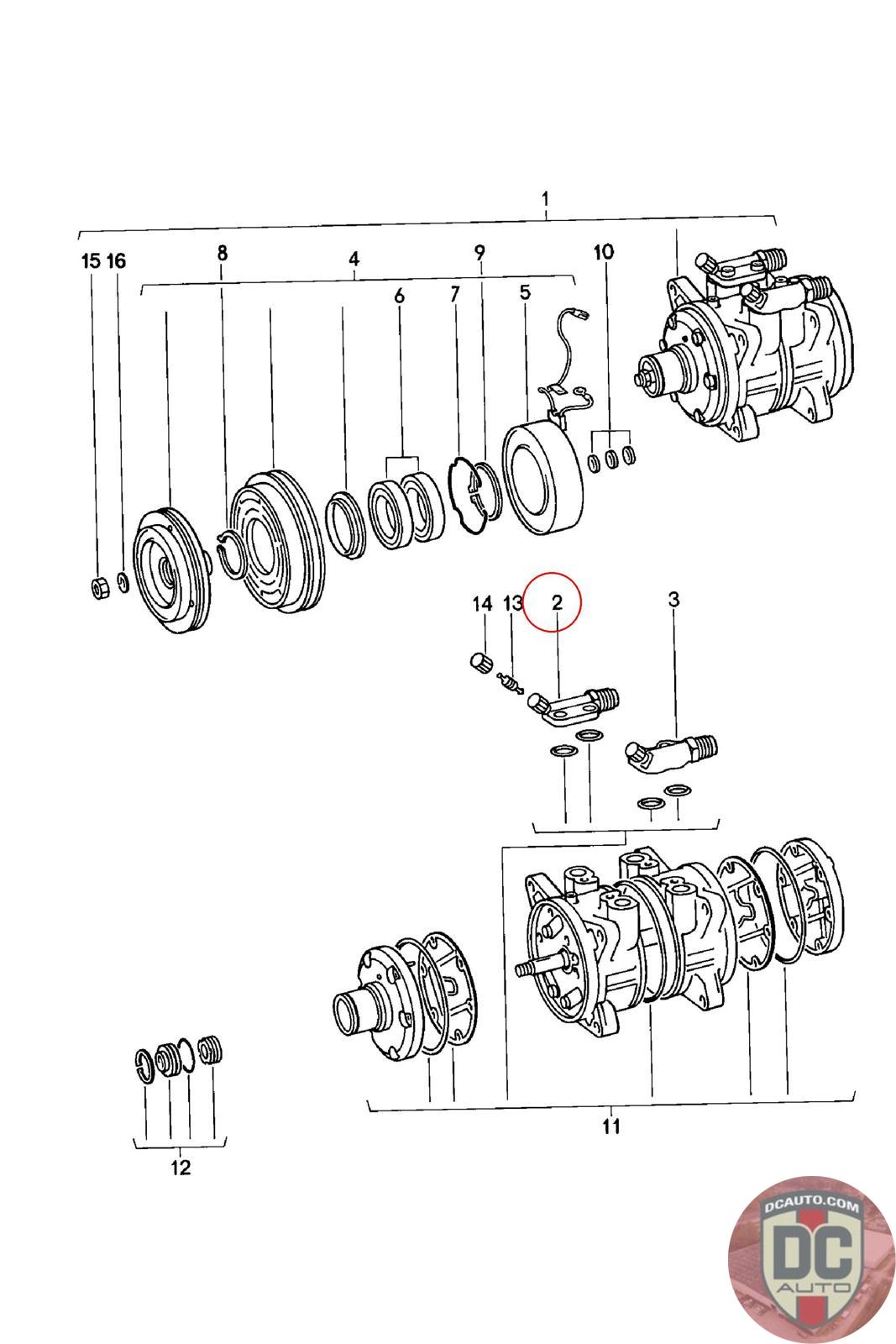 1

15 16

8

4

9

10

6

7

5

14 13 2

3

11

12

DCAUTO.COM
DC
AUTO