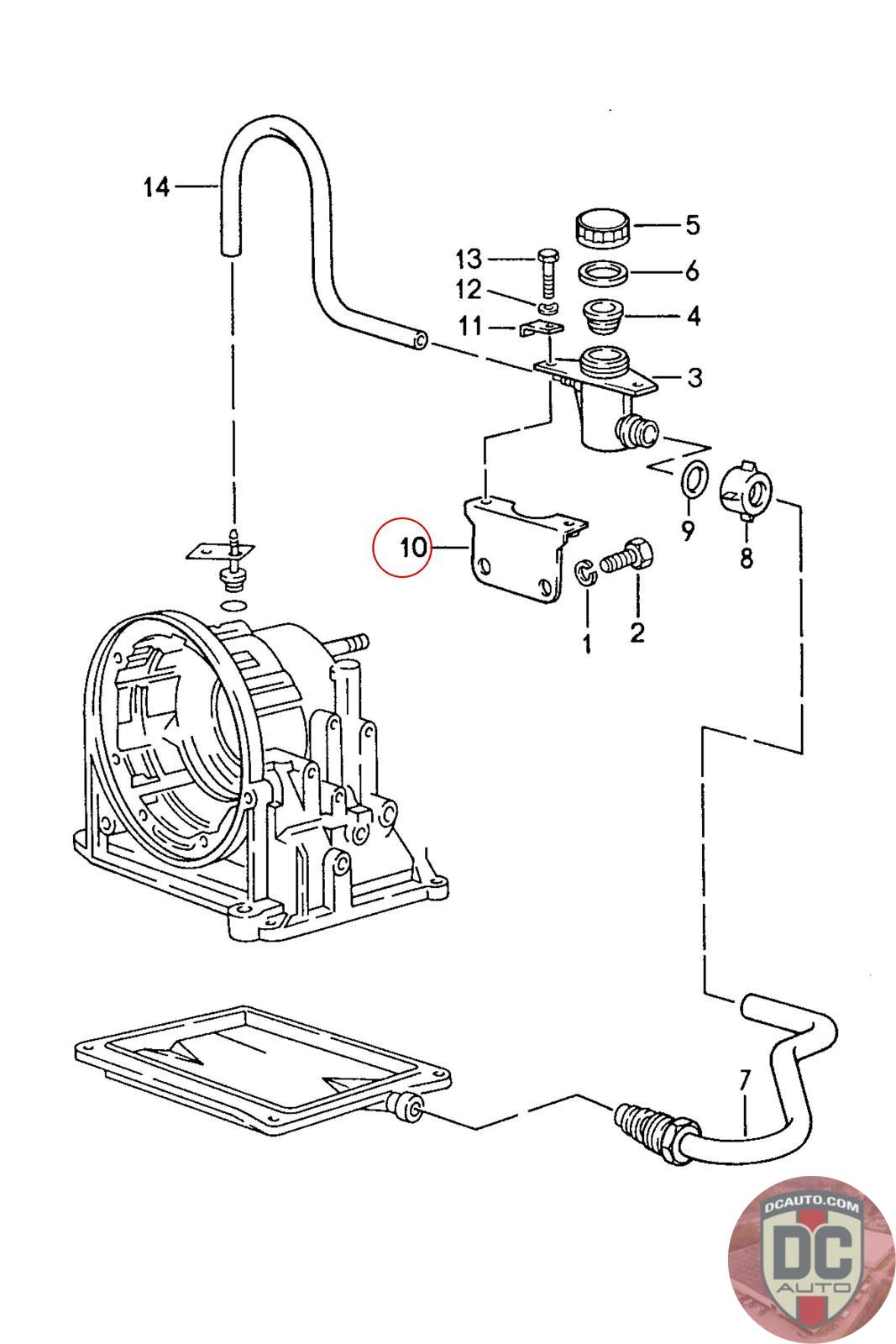 14
5
13
6
12
4
11
3
9
8
10
1
2
7
DCAUTO.COM
DC
AUTO