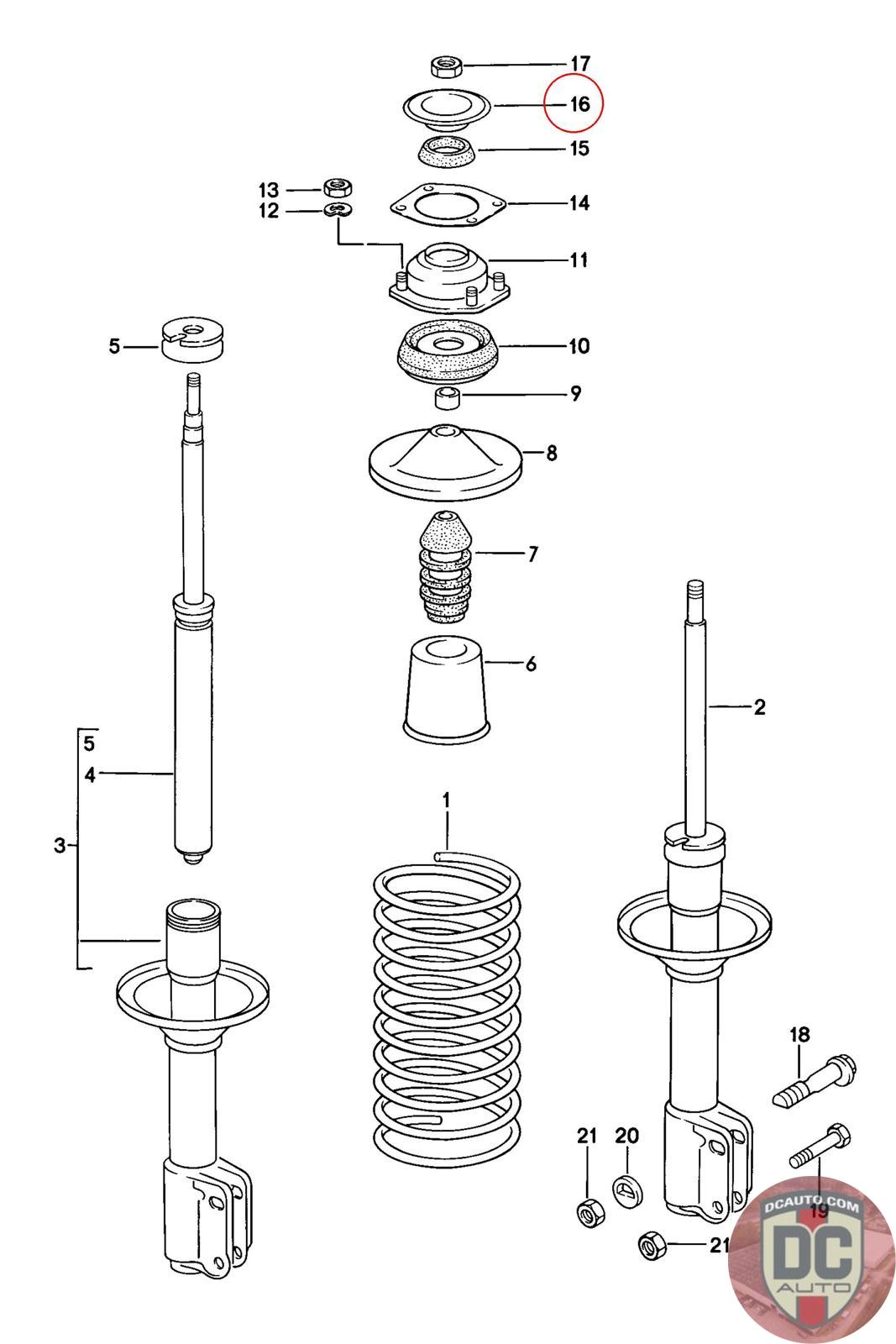 17
16
15
13
12
14
11
5
10
9
8
7
6
2
5
4
3
1
18
21
20
19
21
DCAUTO.COM
DC
AUTO