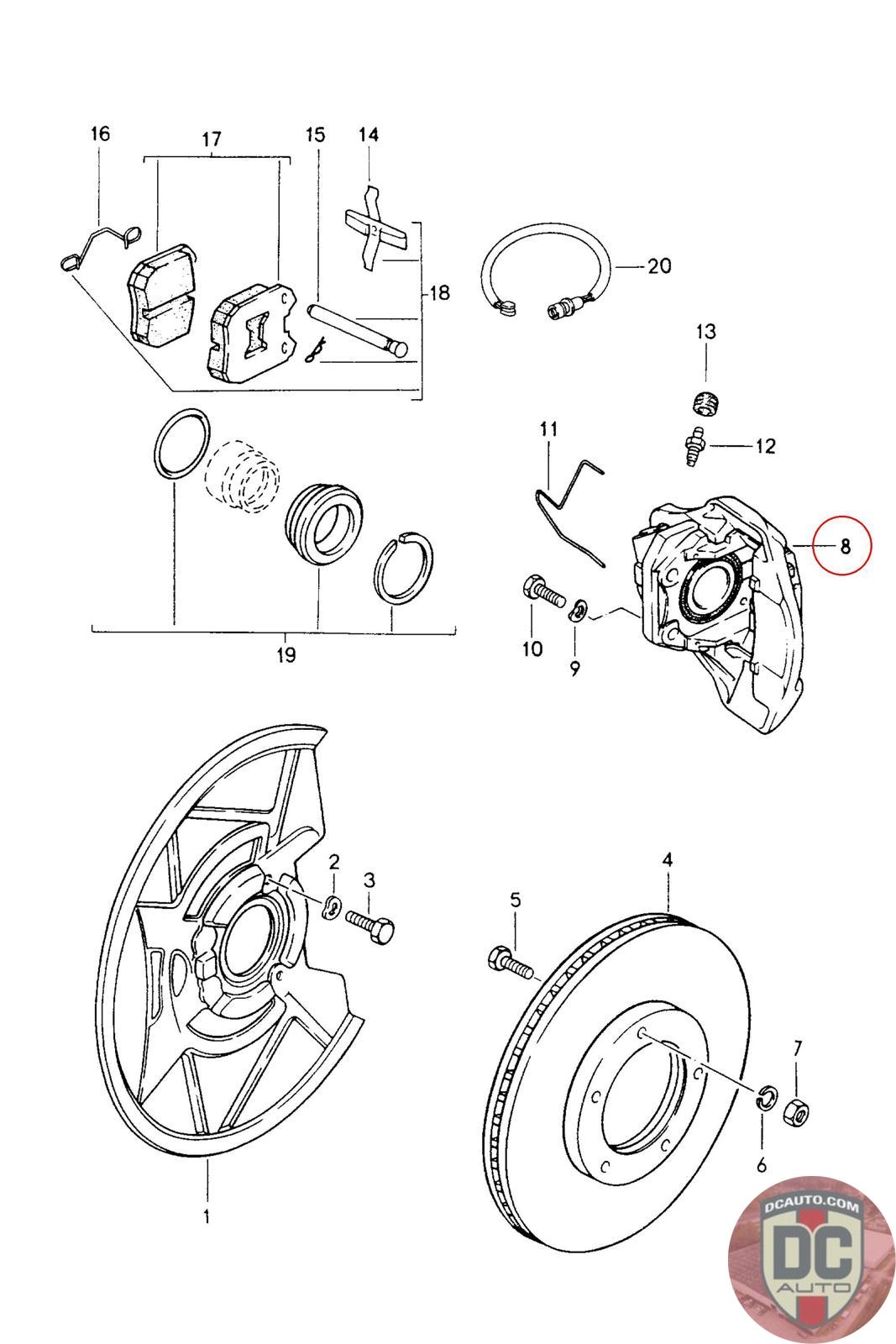 16
17
15
14
18
20
13
12
11
8
10
9
19
2
3
4
5
7
6
1
DCAUTO.COM
DC
AUTO