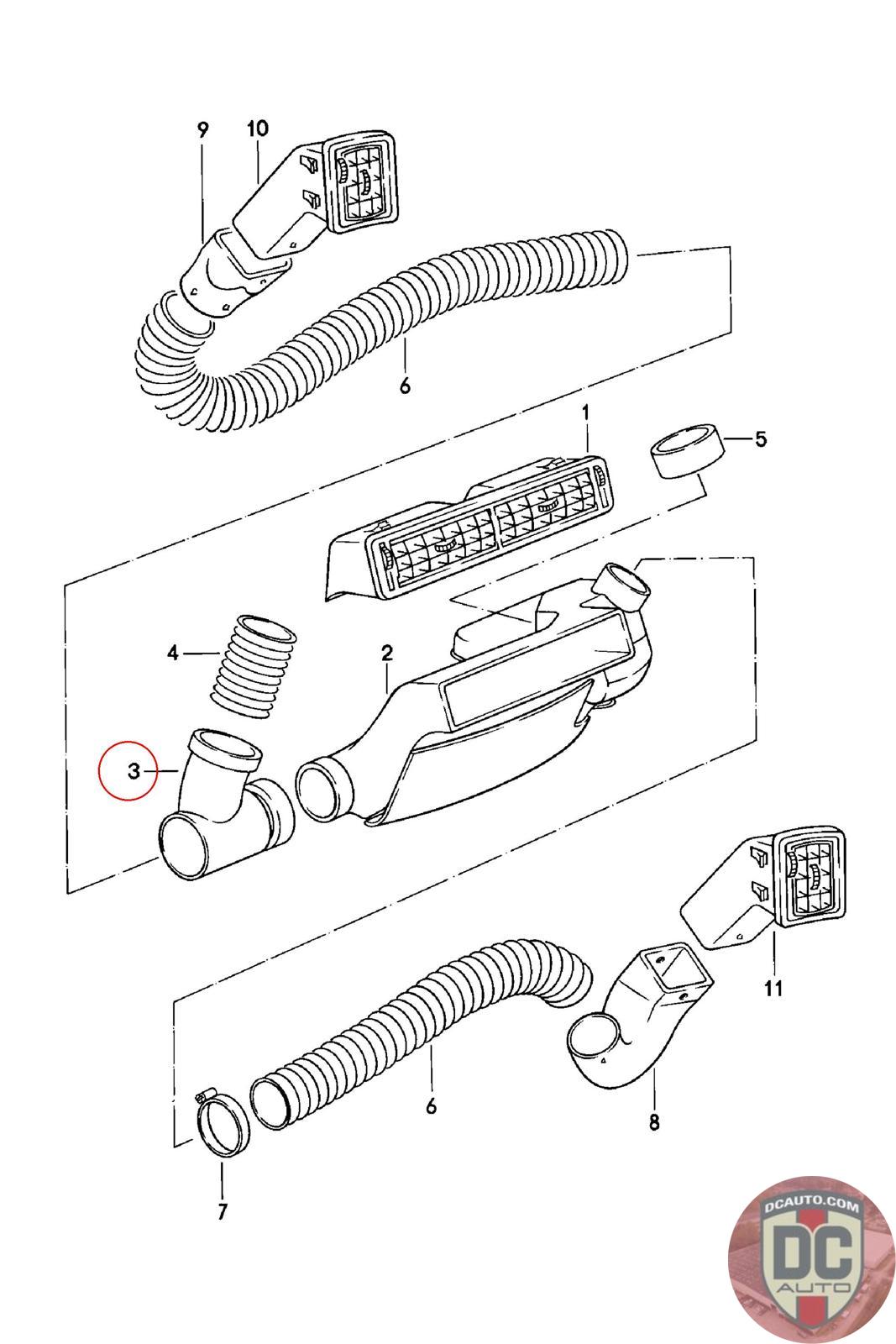 9
10
6
1
5
4
2
3
11
6
8
7
DCAUTO.COM
DC
AUTO