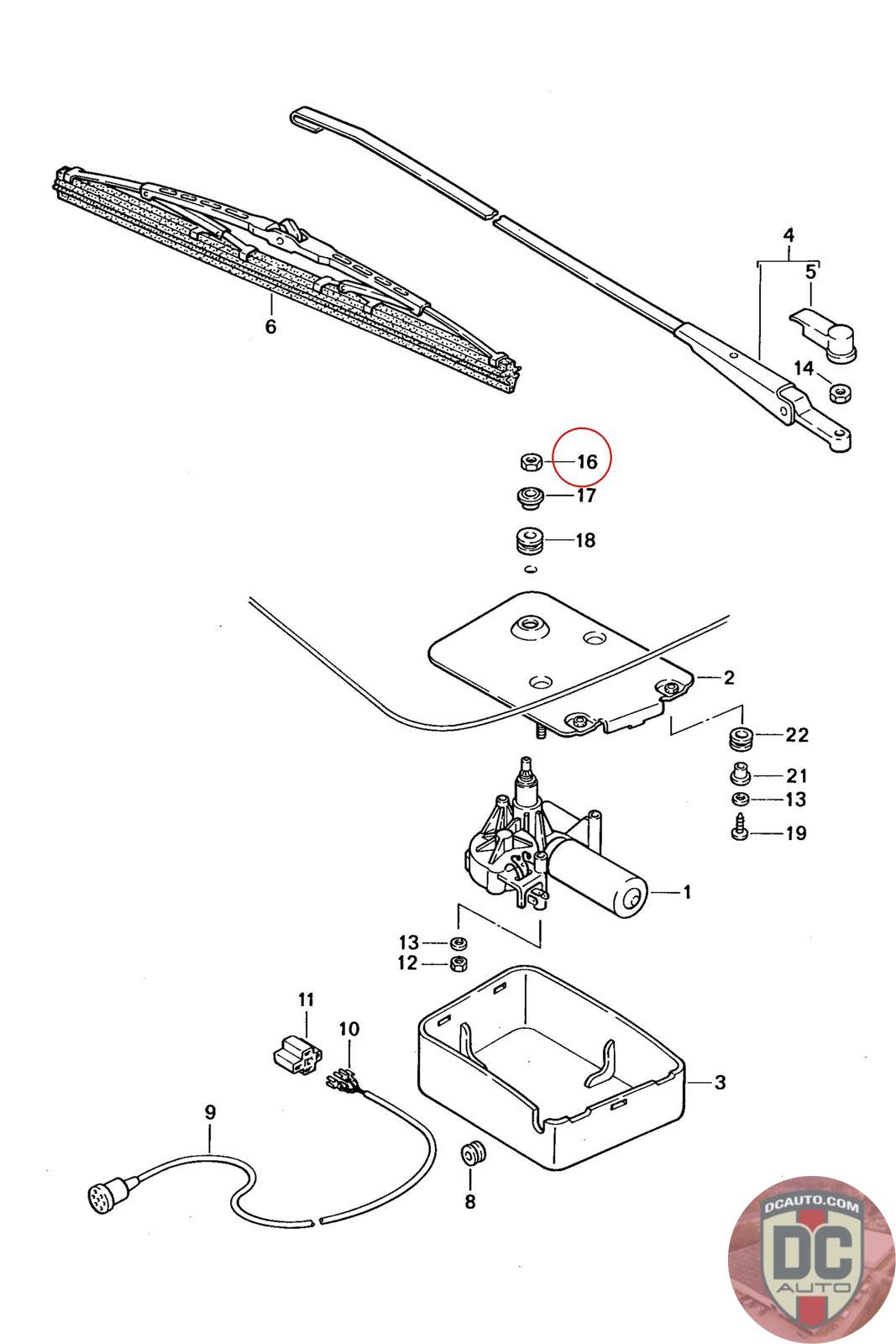 4
5
6
14
16
17
18
2
22
21
13
19
1
13
12
11
10
3
9
8
DCAUTO.COM
DC
AUTO