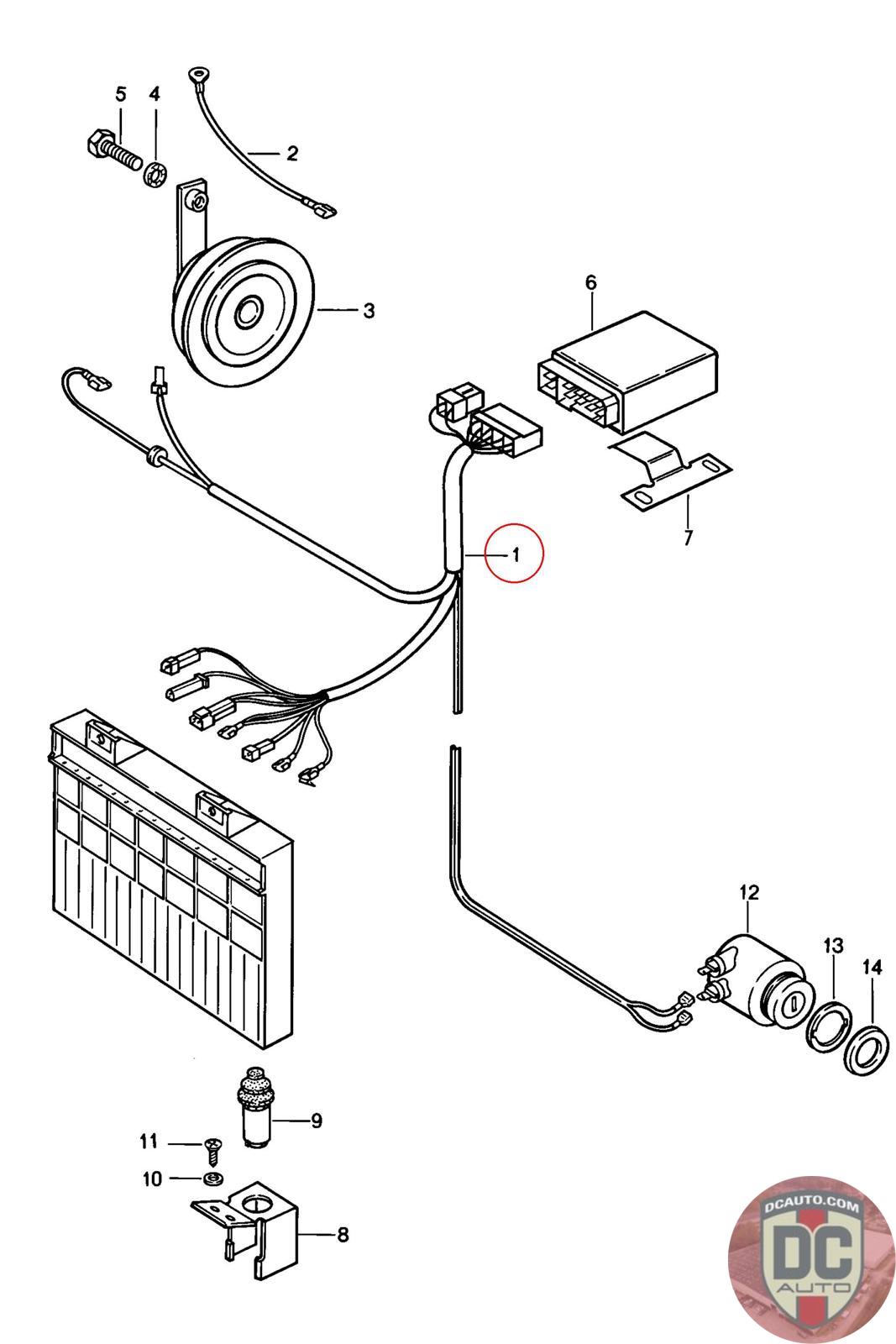 5
4
2
3
6
7
1
12
13
14
9
11
10
8
DCAUTO.COM
DC
AUTO