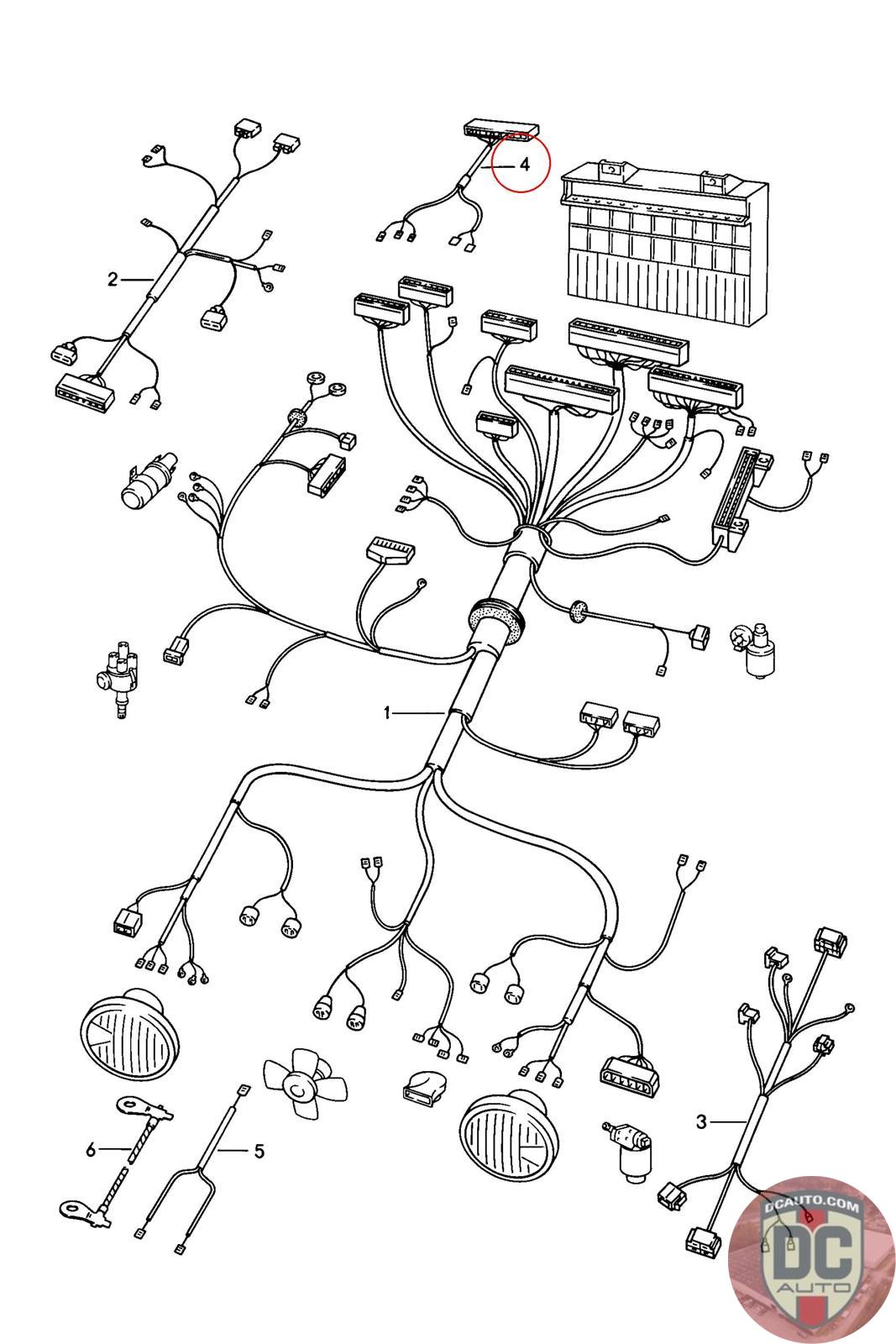 4
2
1
3
6
5
DCAUTO.COM
DC
AUTO