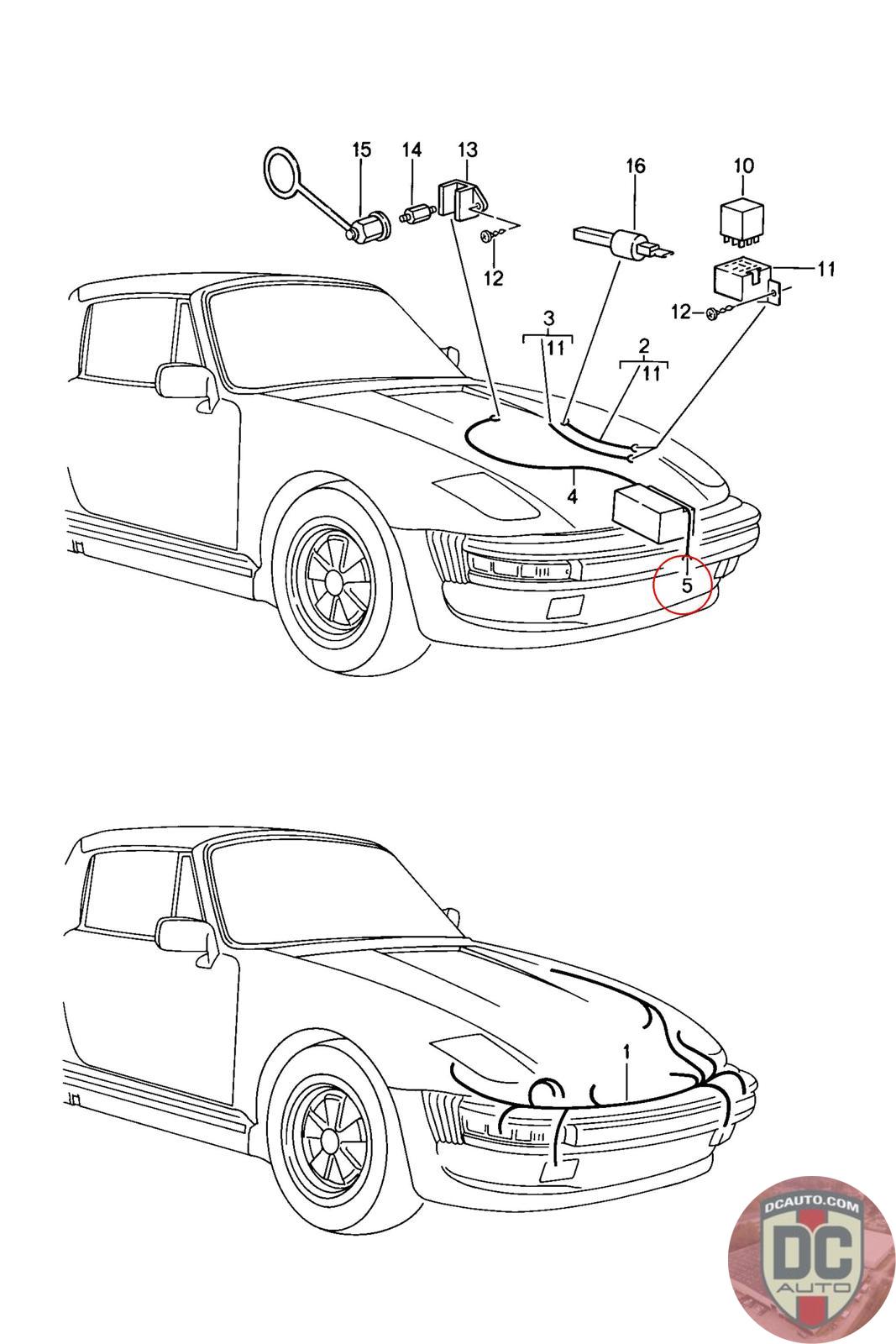 15
14
13
16
10
12
11
12
3
11
2
11
4
5
1
DCAUTO.COM
DC
AUTO