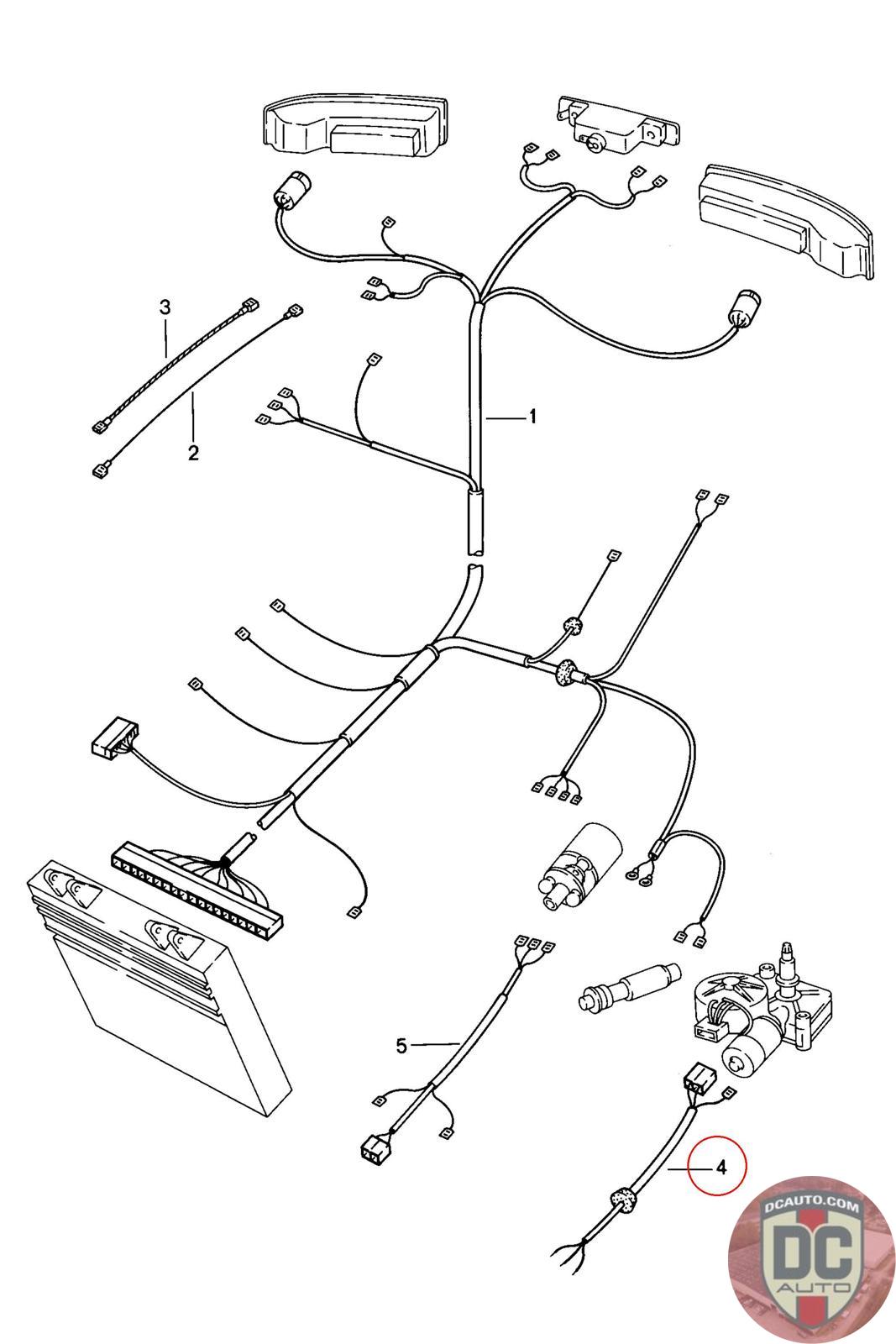 3
2
1
5
4
DCAUTO.COM
DC
AUTO