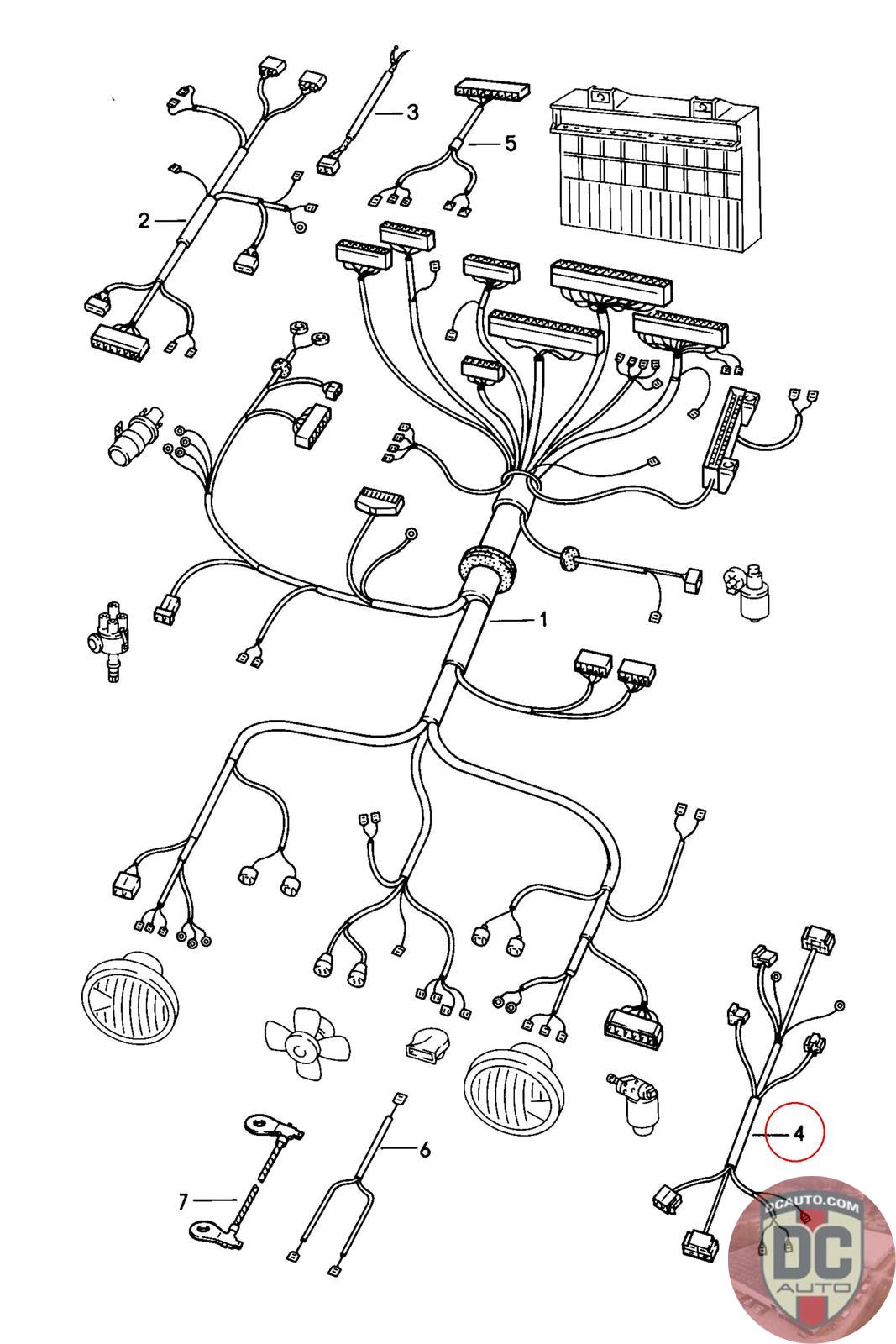 3
5
2
1
4
6
7
DCAUTO.COM
DC
AUTO