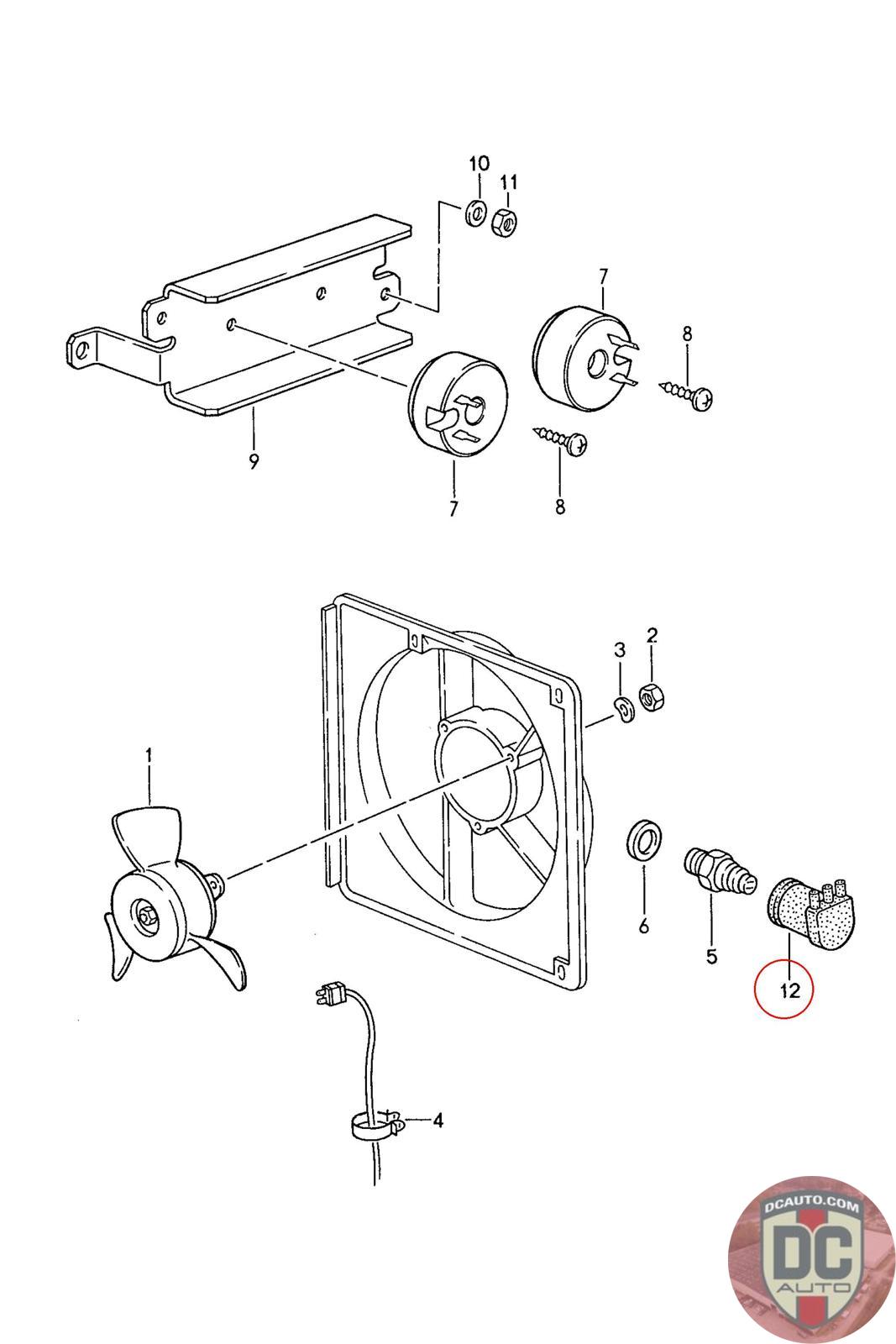 10
11
7
8
9
7
8
3
2
1
6
5
12
4
DCAUTO.COM
DC
AUTO