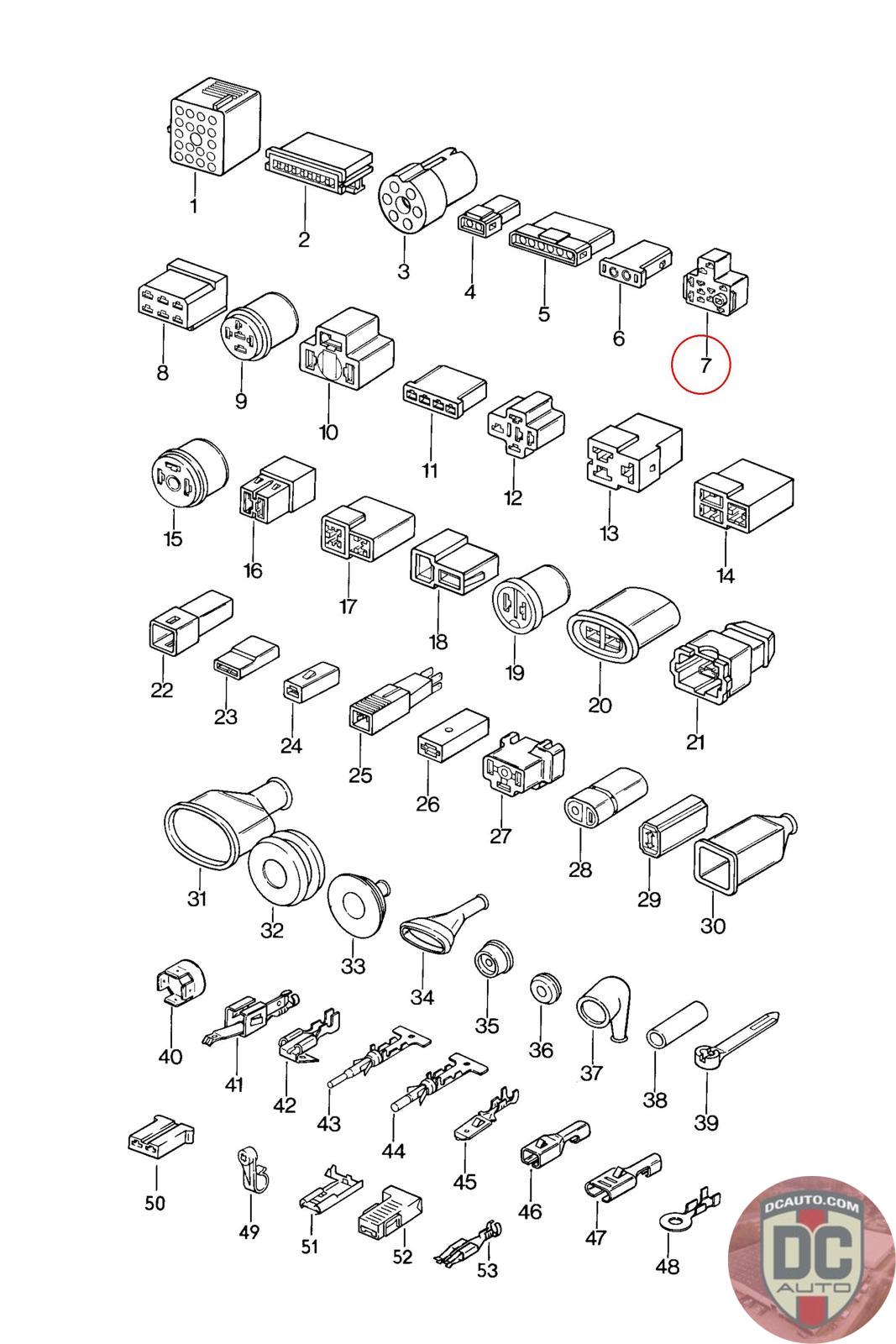 1
2
3
4
5
6
7
8
9
10
11
12
13
14
15
16
17
18
19
20
21
22
23
24
25
26
27
28
29
30
31
32
33
34
35
36
37
38
39
40
41
42
43
44
45
46
47
48
50
49
51
52
53

DCAUTO.COM
DC
AUTO