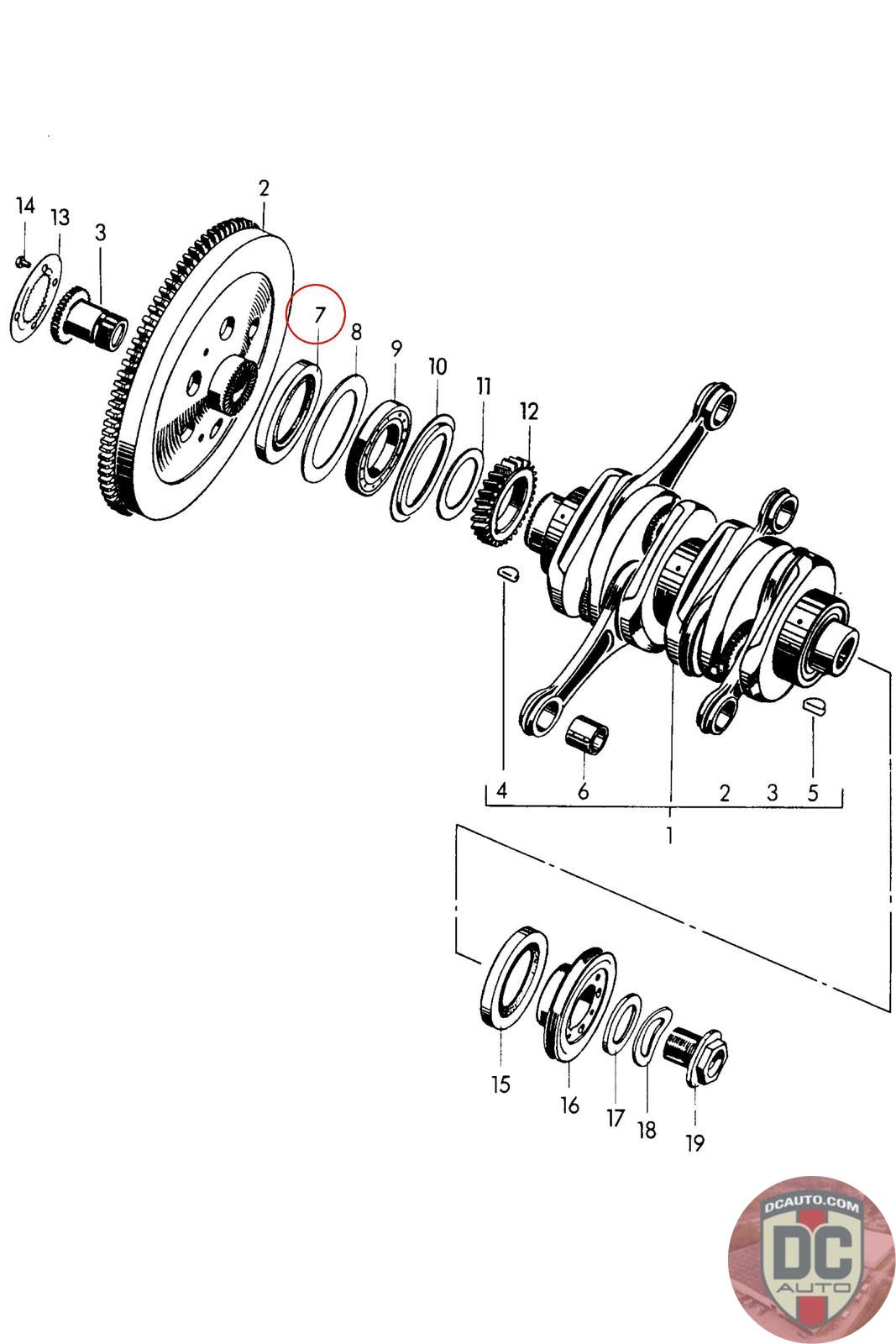 14
13
3
2
7
8
9
10
11
12
4
6
2
3
5
1
15
16
17
18
19
DCAUTO.COM
DC
AUTO