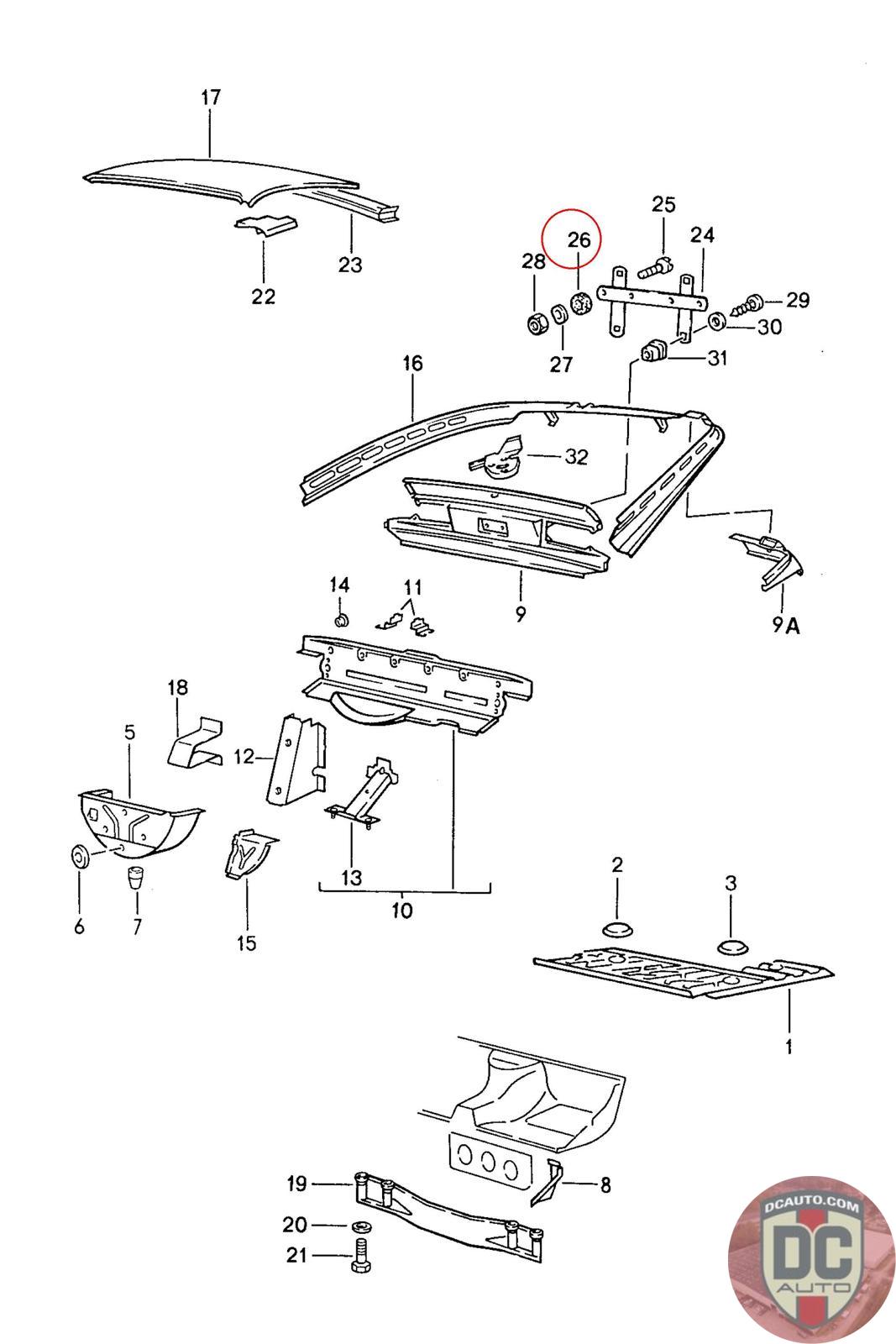 17
23
22
26
25
24
28
29
30
27
31
16
32
9
9A
14
11
18
5
12
13
10
6
7
15
2
3
1
19
8
20
21
DCAUTO.COM
DC
AUTO