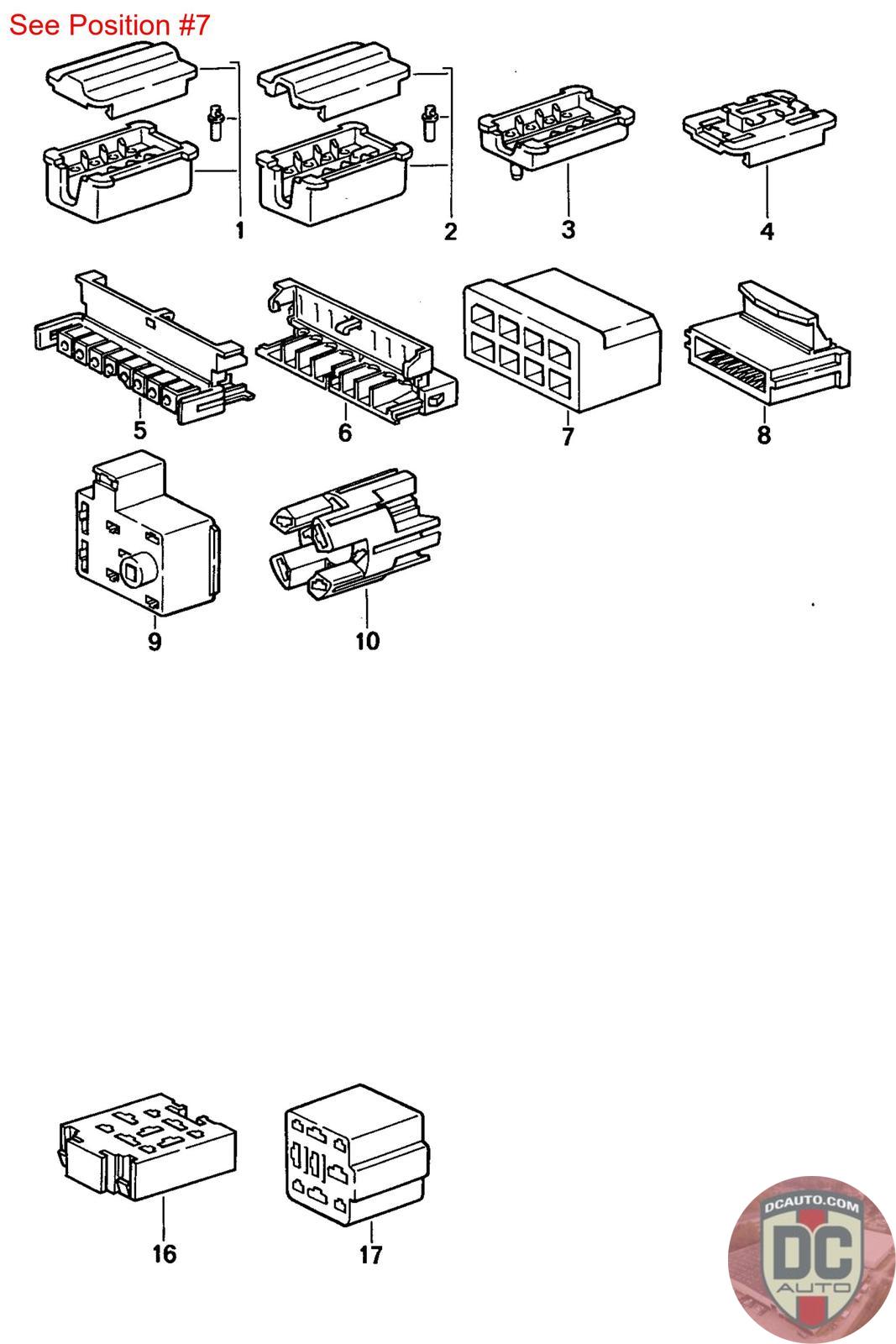 See Position #7

1
2
3
4
5
6
7
8
9
10
16
17

DCAUTO.COM
DC
AUTO