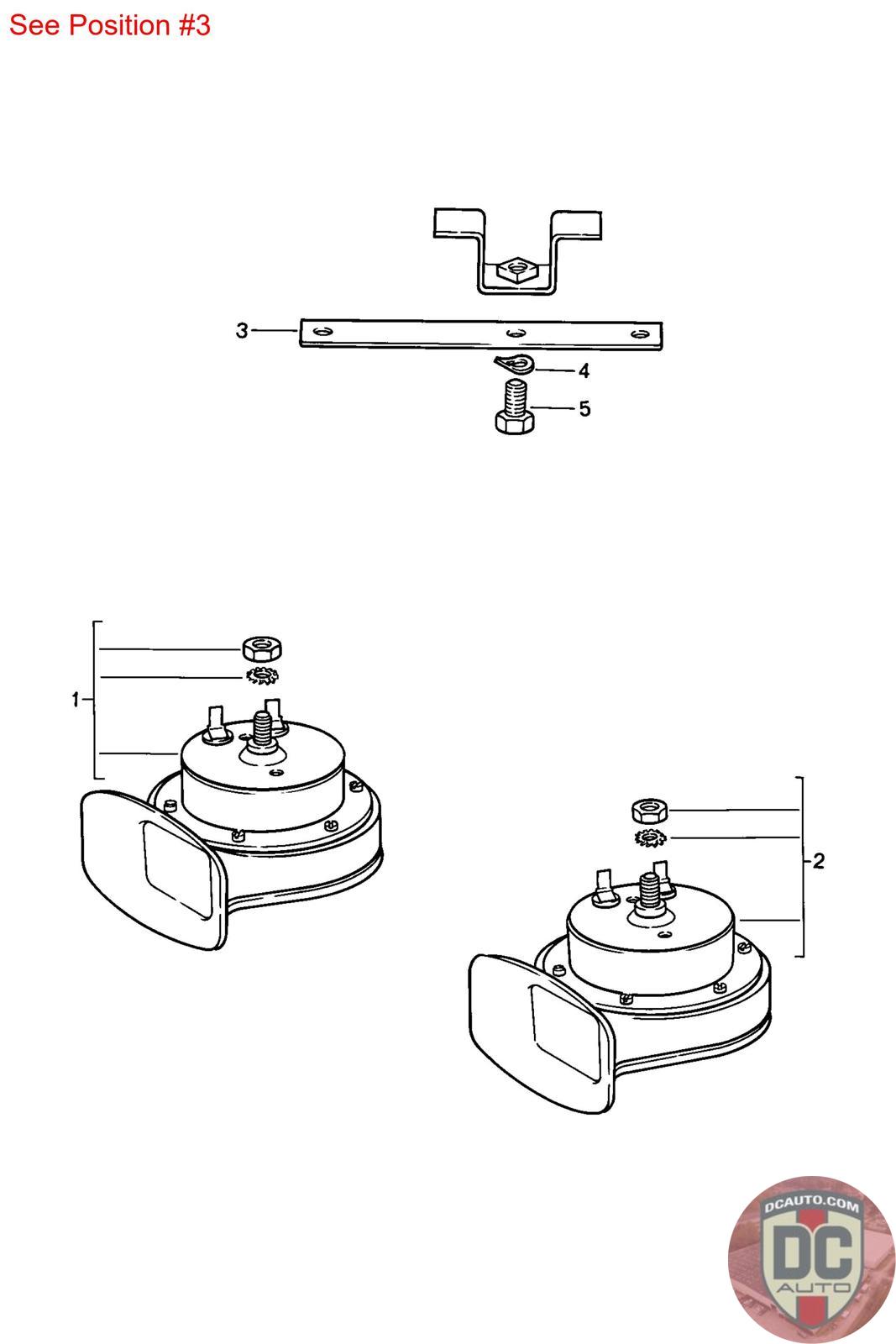 See Position #3

3

4

5

1

2

DCAUTO.COM
DC
AUTO