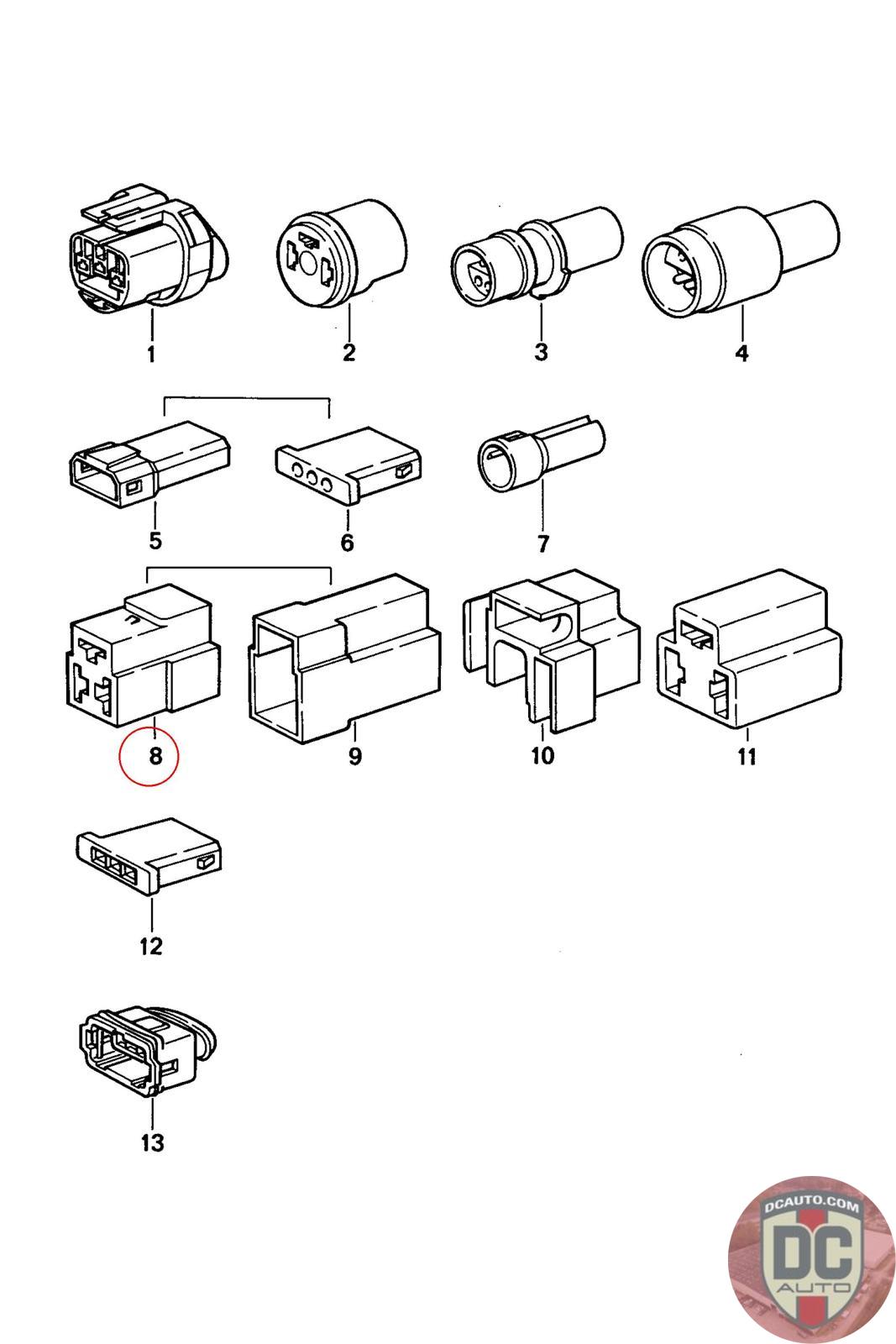 1
2
3
4
5
6
7
8
9
10
11
12
13
DCAUTO.COM
DC
AUTO