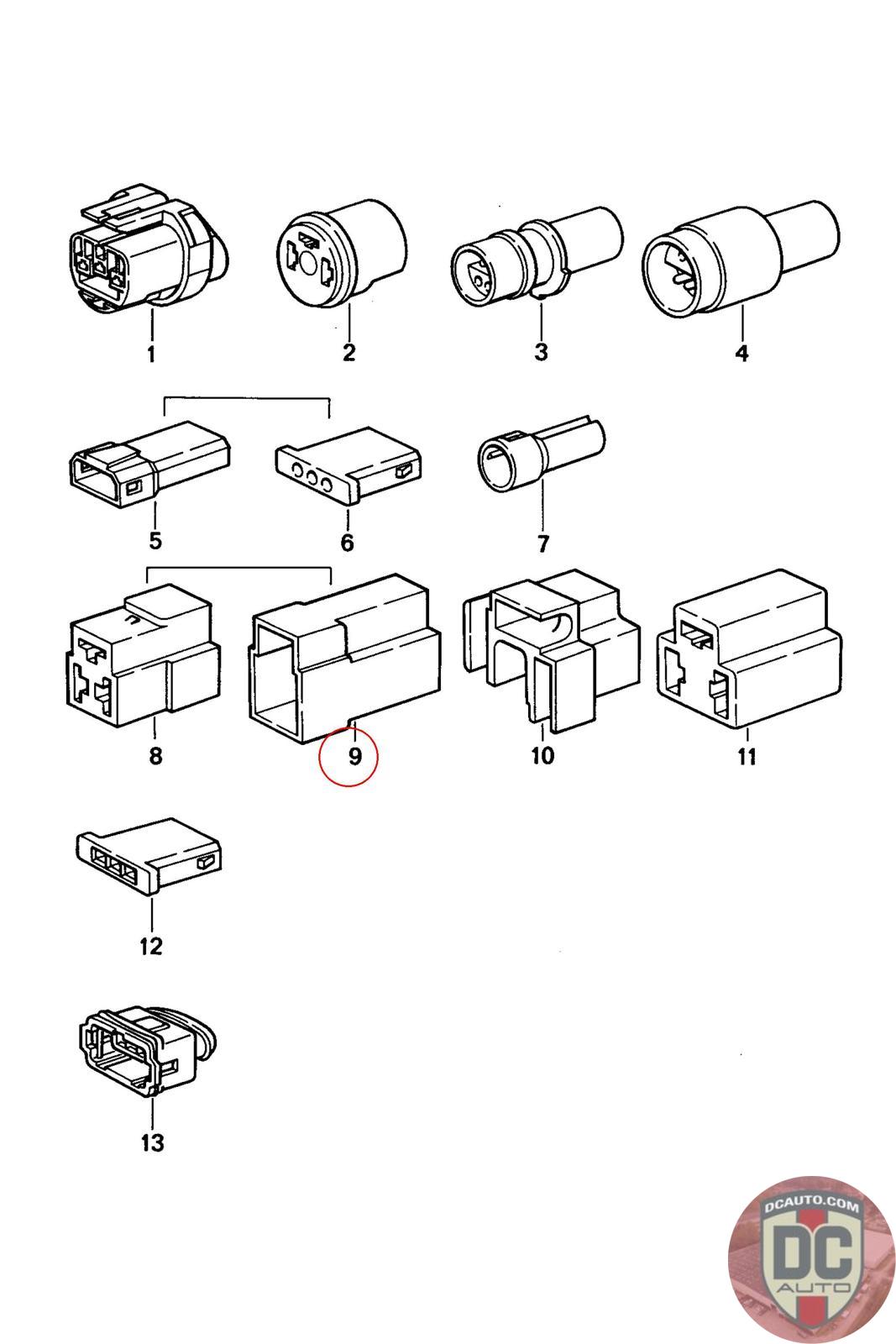 1
2
3
4
5
6
7
8
9
10
11
12
13
DCAUTO.COM
DC
AUTO