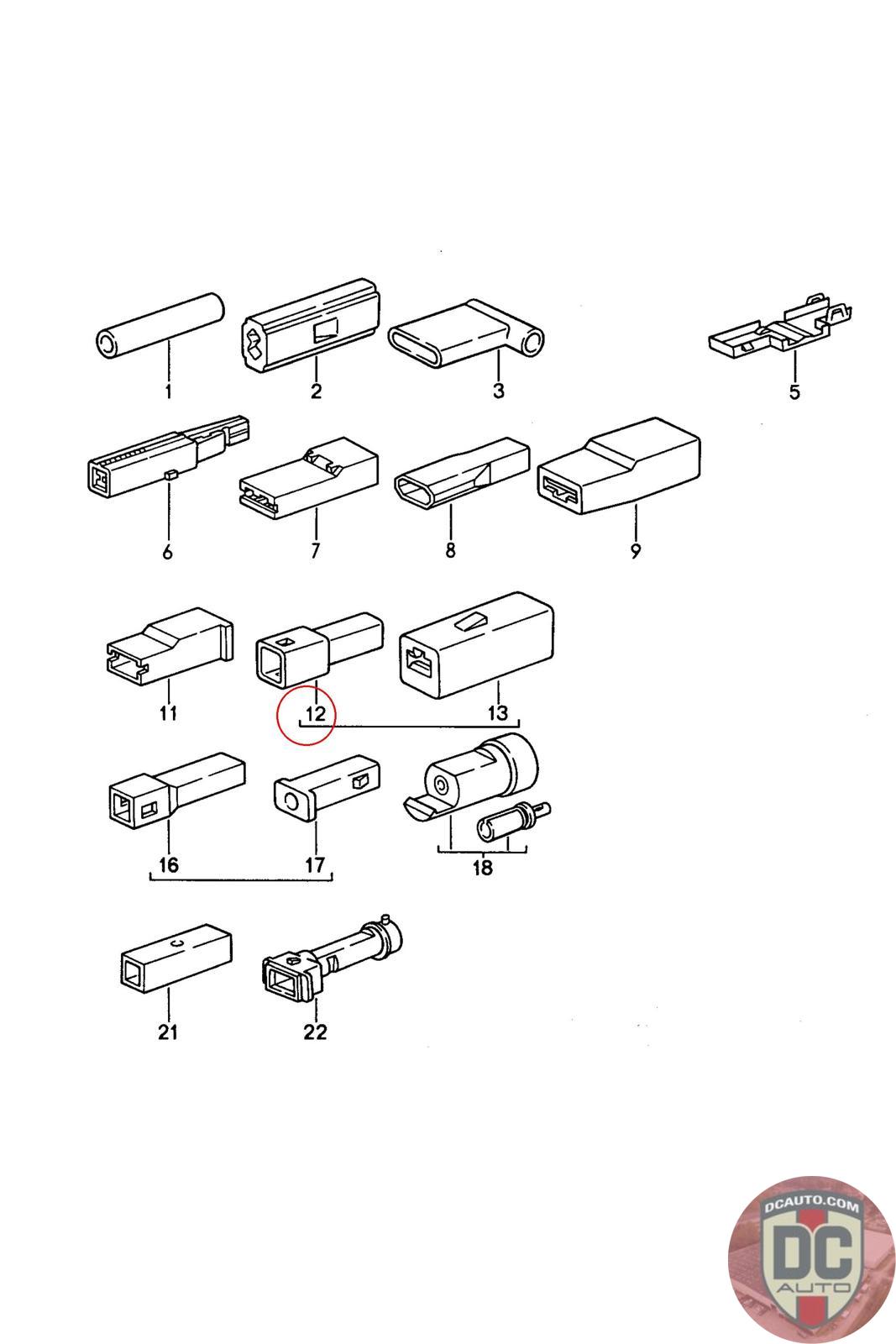 1
2
3
5
6
7
8
9
11
12
13
16
17
18
21
22

DCAUTO.COM
DC
AUTO