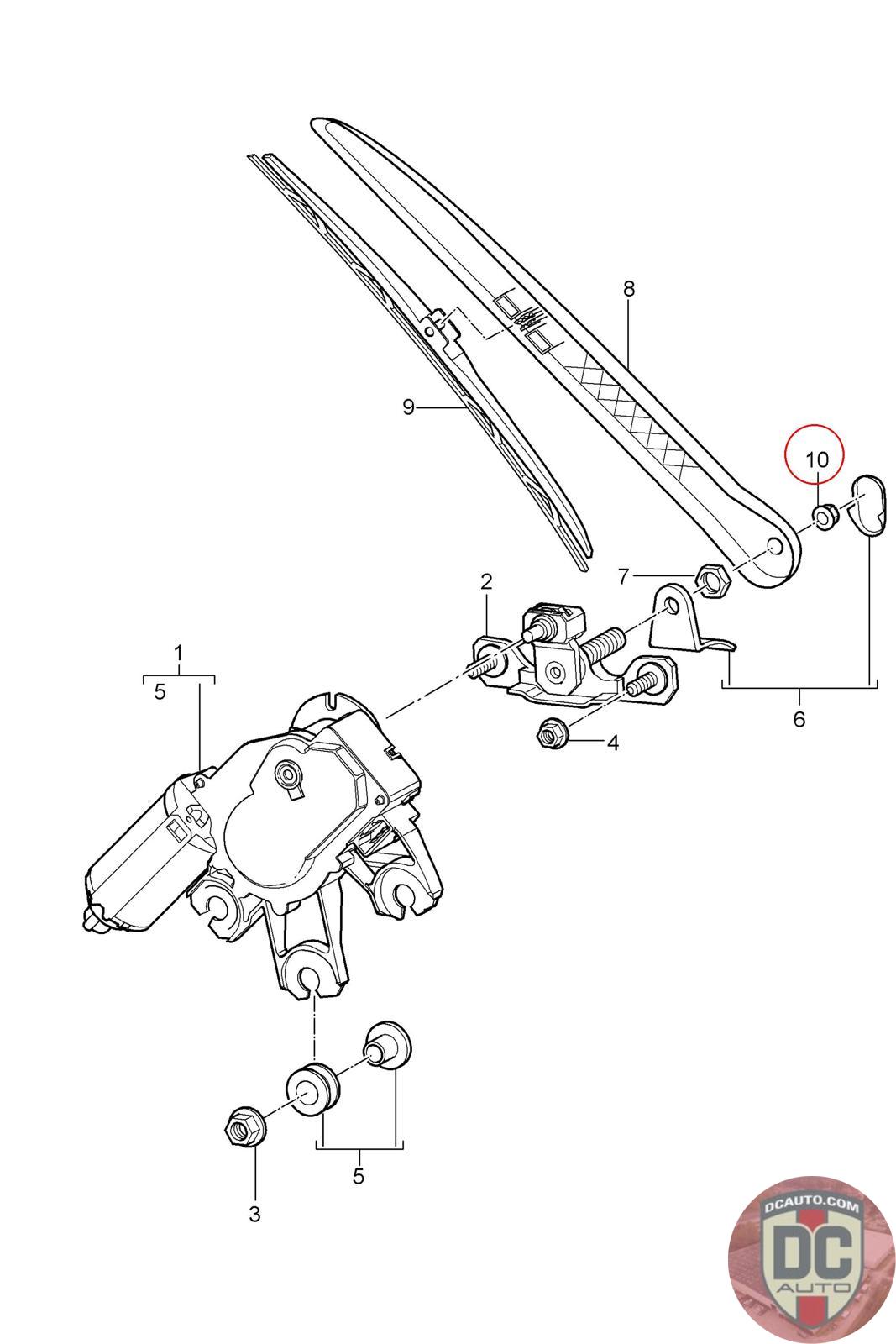 8

9

10

7

2

1

5

6

4

5

3

DCAUTO.COM
DC
AUTO