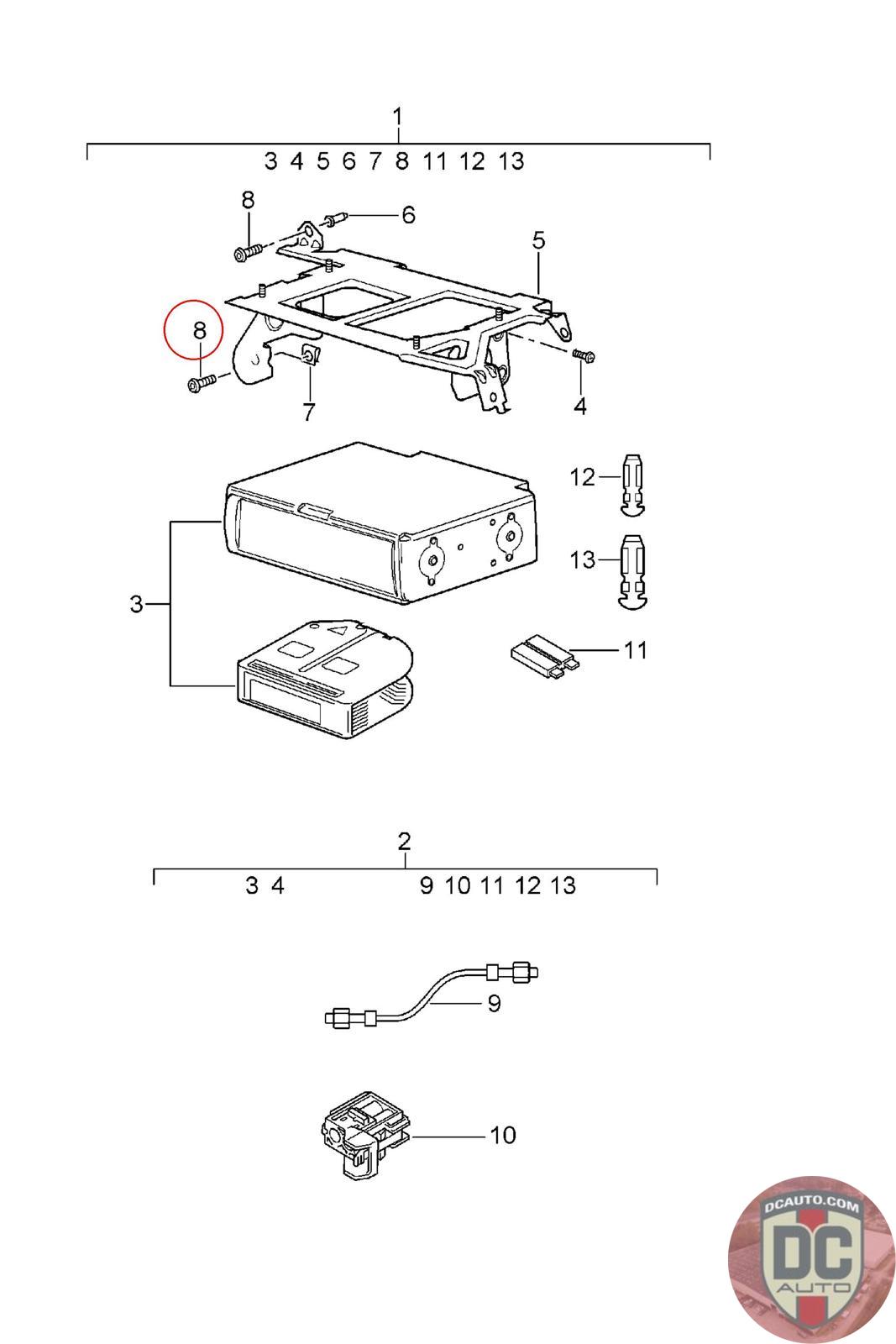 1
3 4 5 6 7 8 11 12 13

8
6
5
8
7
4

12
13
3
11

2
3 4 9 10 11 12 13

9

10

DCAUTO.COM
DC
AUTO