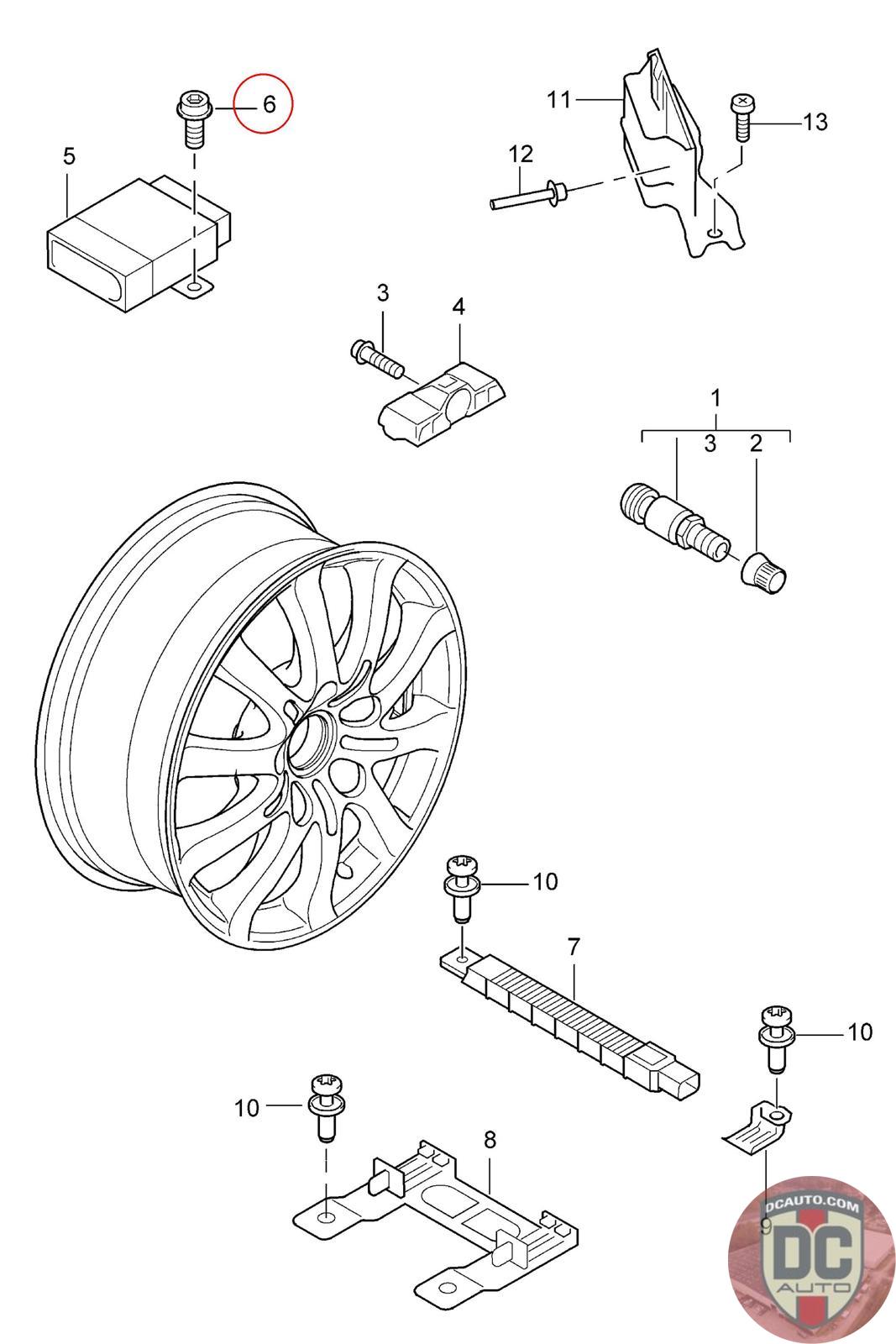 6
5
11
13
12
3
4
1
3
2
10
7
10
10
8
9
DCAUTO.COM
DC
AUTO