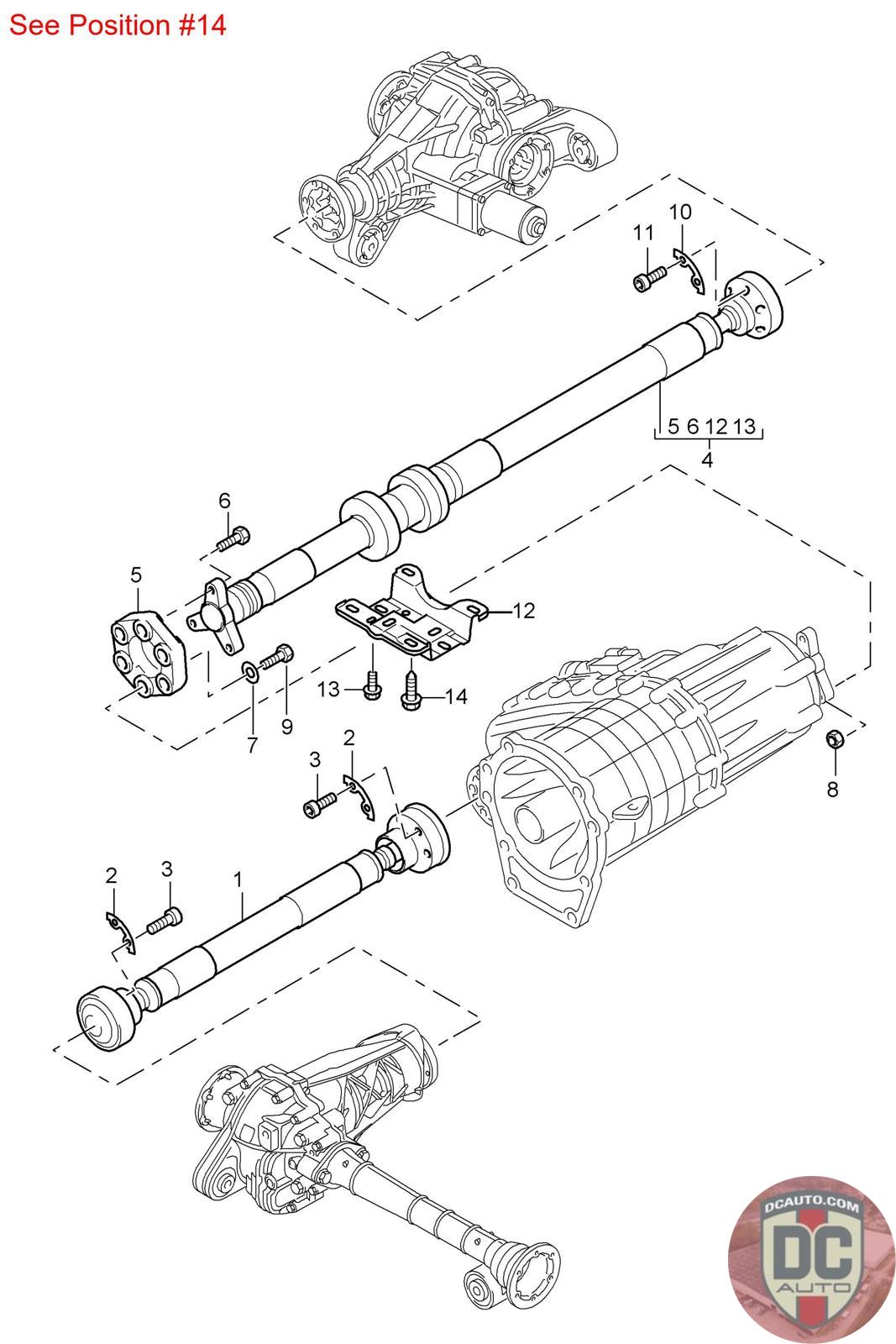 See Position #14

11 10

5 6 12 13
4

6

5

12

13 14

7 9

3 2

8

2 3 1

DCAUTO.COM
DC
AUTO