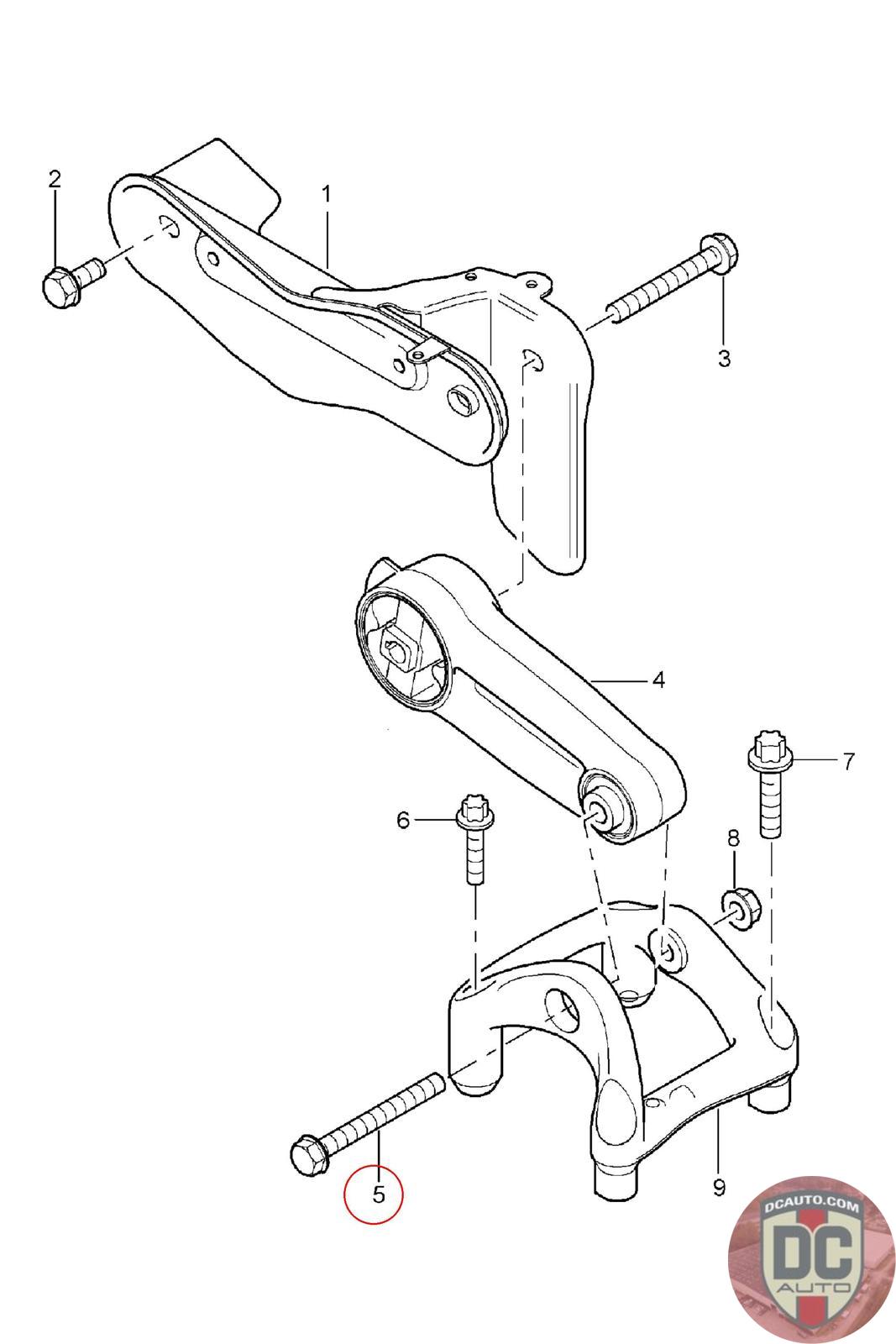 2
1
3
4
7
6
8
5
9
DCAUTO.COM
DC
AUTO