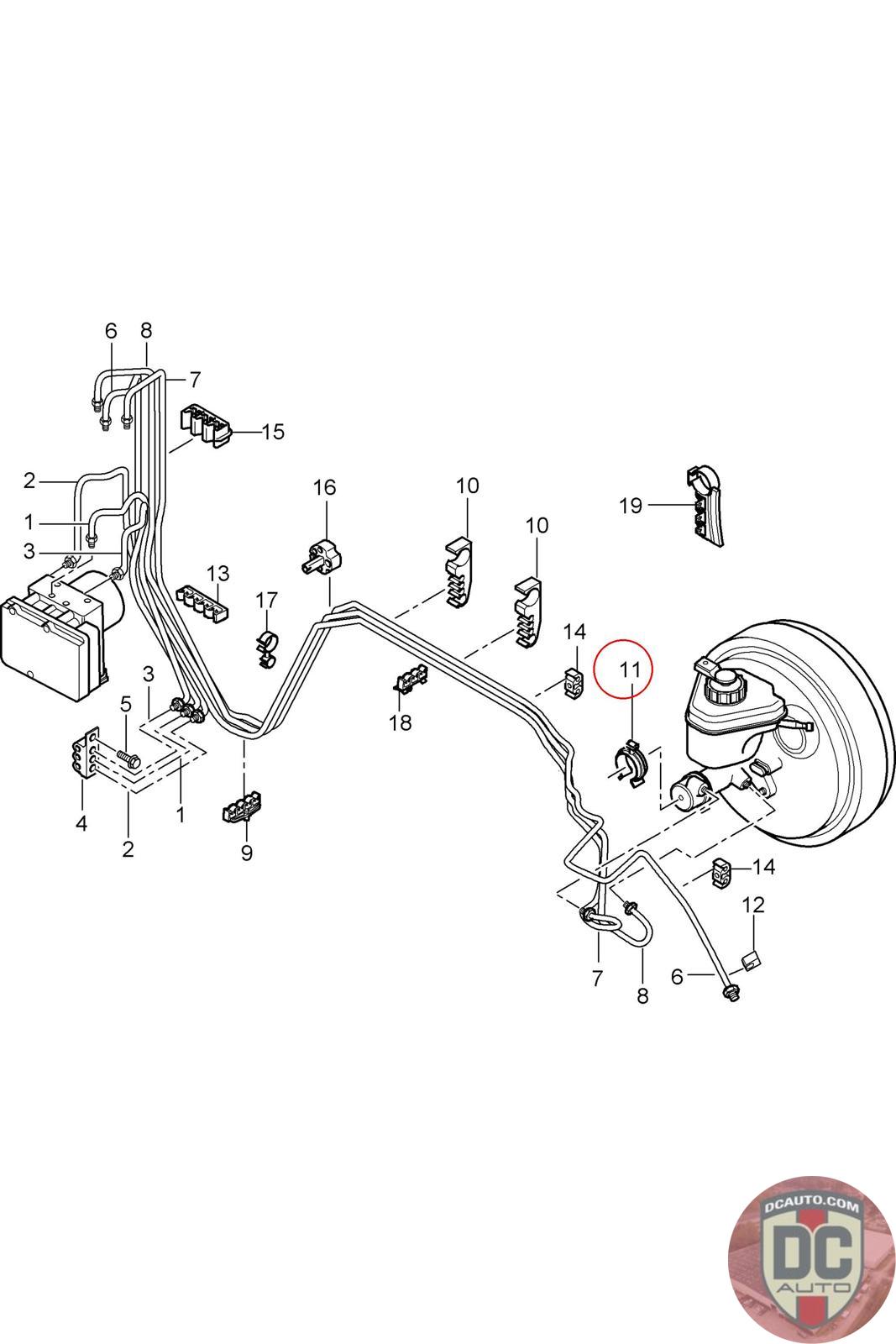 6
8
7
15
2
1
3
16
10
10
19
13
17
14
11
3
5
18
4
1
2
9
14
12
7
8
6
DCAUTO.COM
DC
AUTO