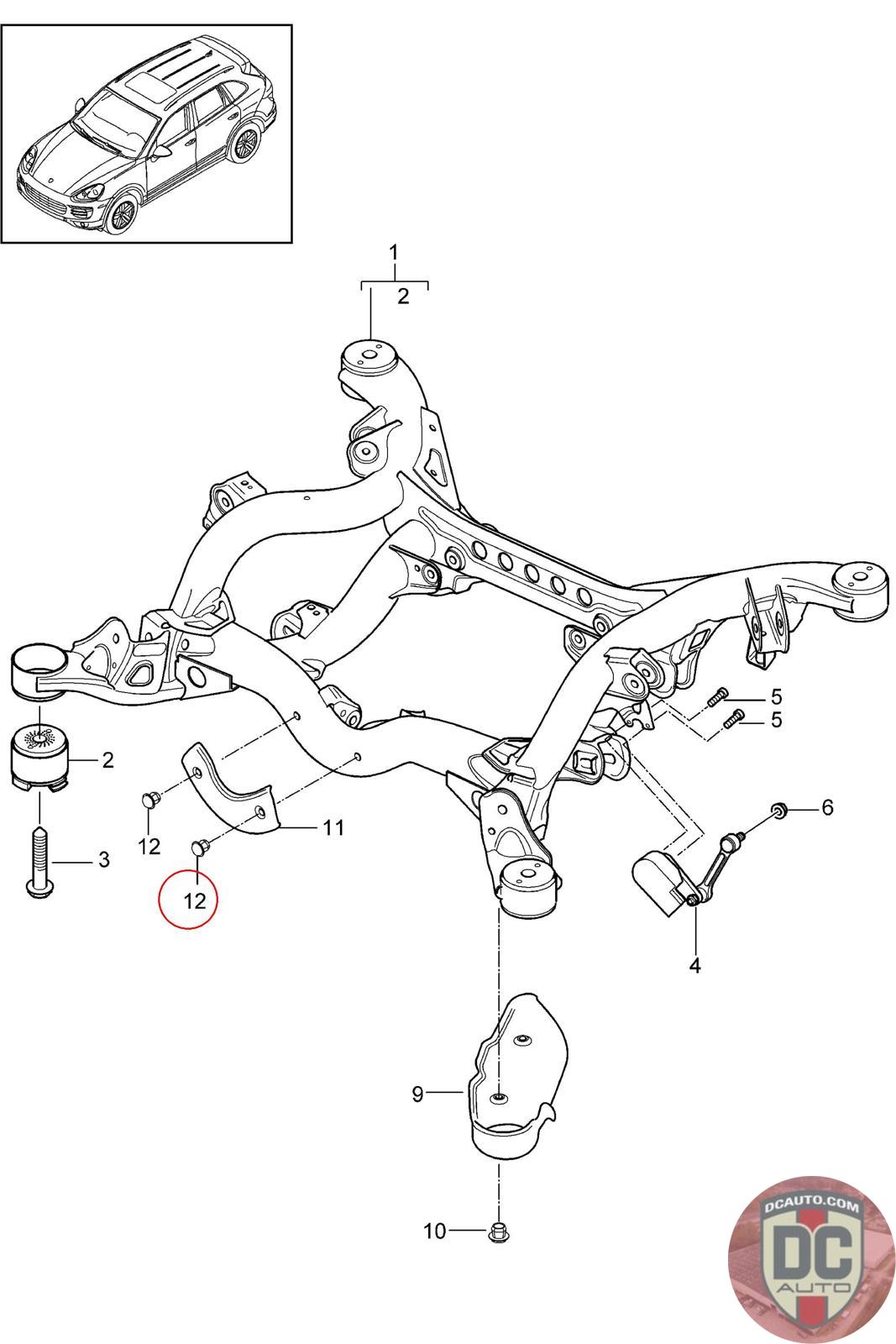 1
2
5
5
2
6
11
12
3
12
4
9
10
DCAUTO.COM
DC
AUTO